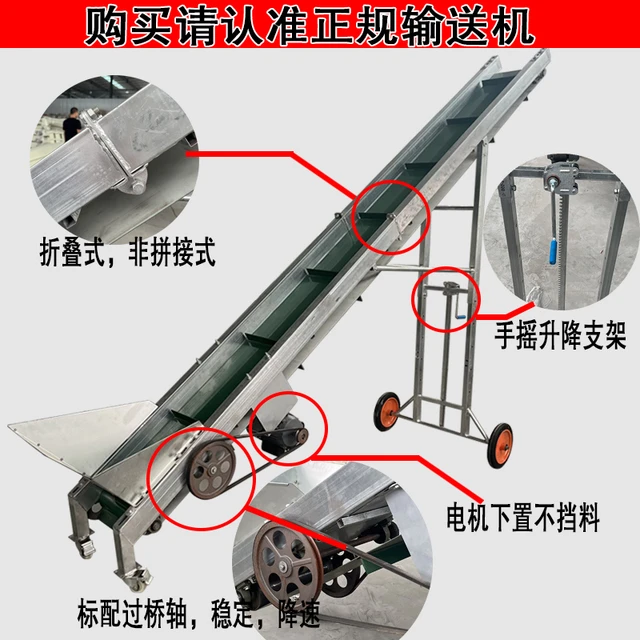 购买请认准正规输送机

折叠式，非拼接式

手摇升降支架

电机下置不挡料

标配过桥轴，稳定，降速