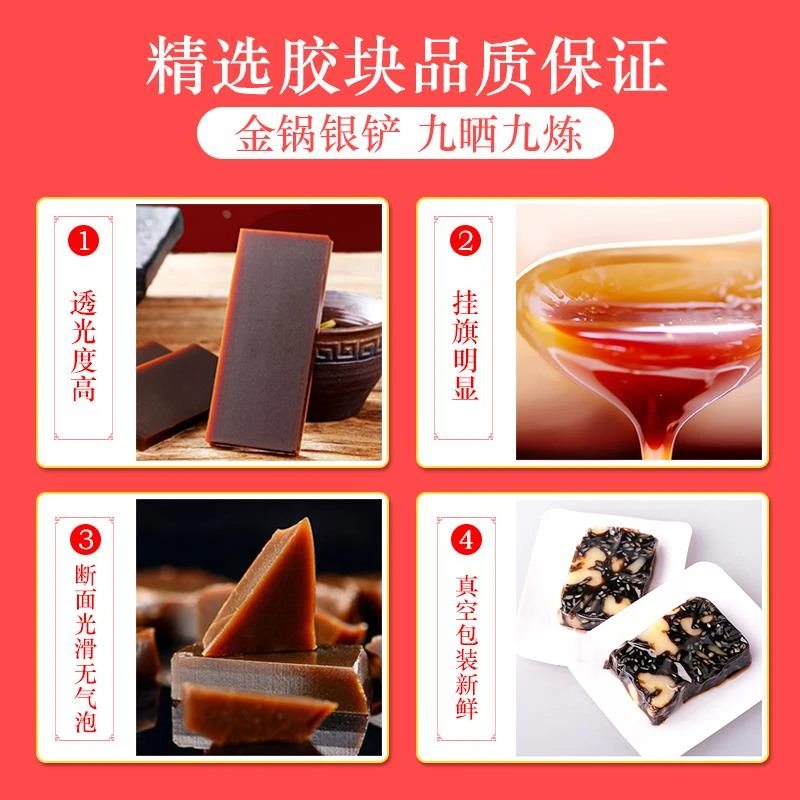 精选胶块品质保证

金锅银铲 九晒九炼

1
透光度高

2
挂旗明显

3
断面光滑无气泡

4
真空包装新鲜