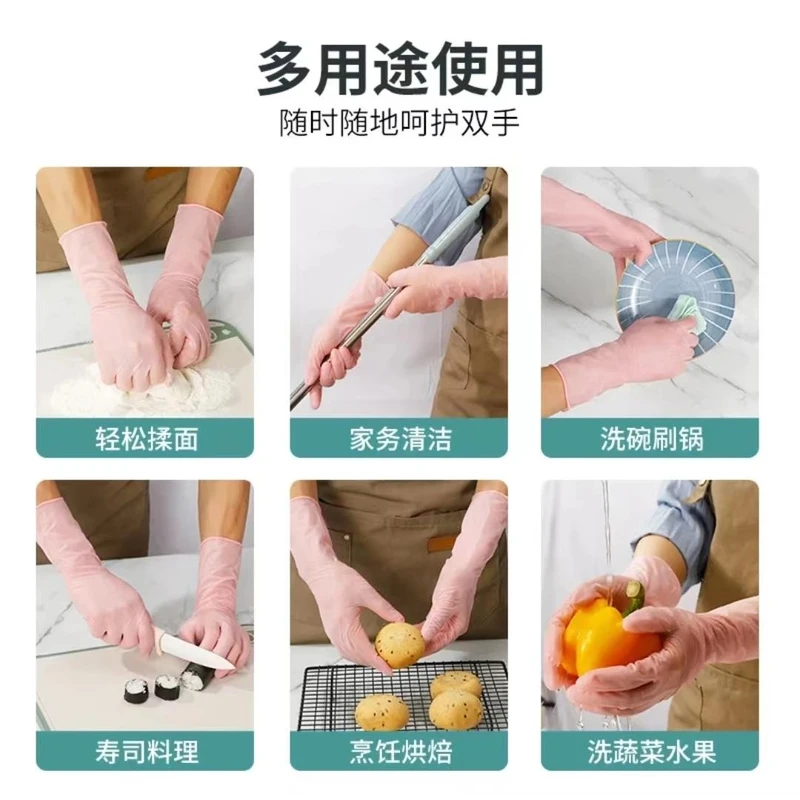 多用途使用

随时随地呵护双手

轻松揉面

家务清洁

洗碗刷锅

寿司料理

烹饪烘焙

洗蔬菜水果