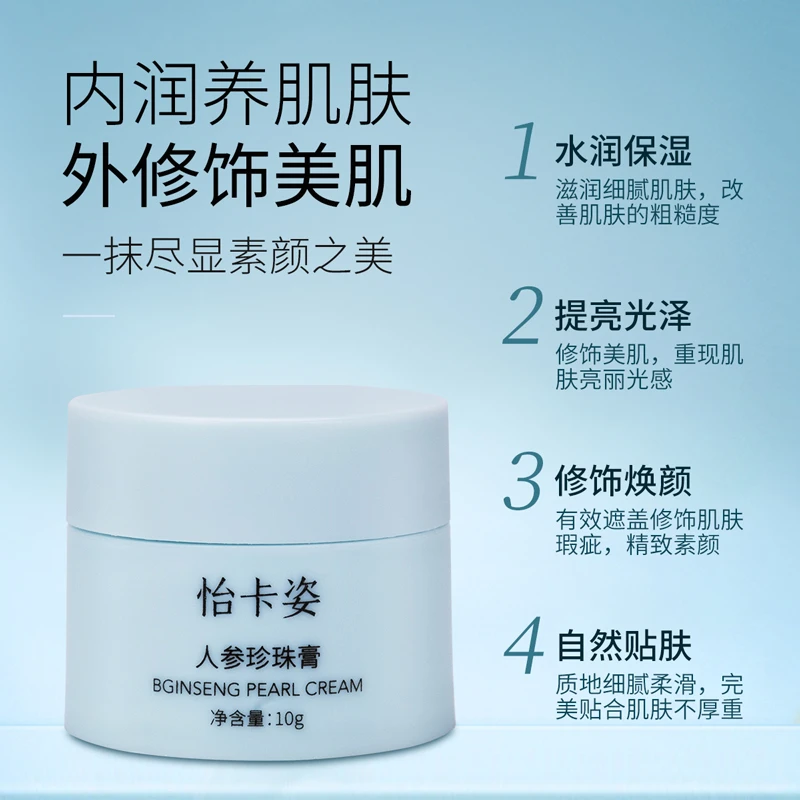 内润养肌肤
外修饰美肌

一抹尽显素颜之美

1 水润保湿
滋润细腻肌肤，改善肌肤的粗糙度

2 提亮光泽
修饰美肌，重现肌肤亮丽光感

3 修饰焕颜
有效遮盖修饰肌肤瑕疵，精致素颜

4 自然贴肤
质地细腻柔滑，完美贴合肌肤不厚重

怡卡姿

人参珍珠膏
BGINSENG PEARL CREAM
净含量:10g