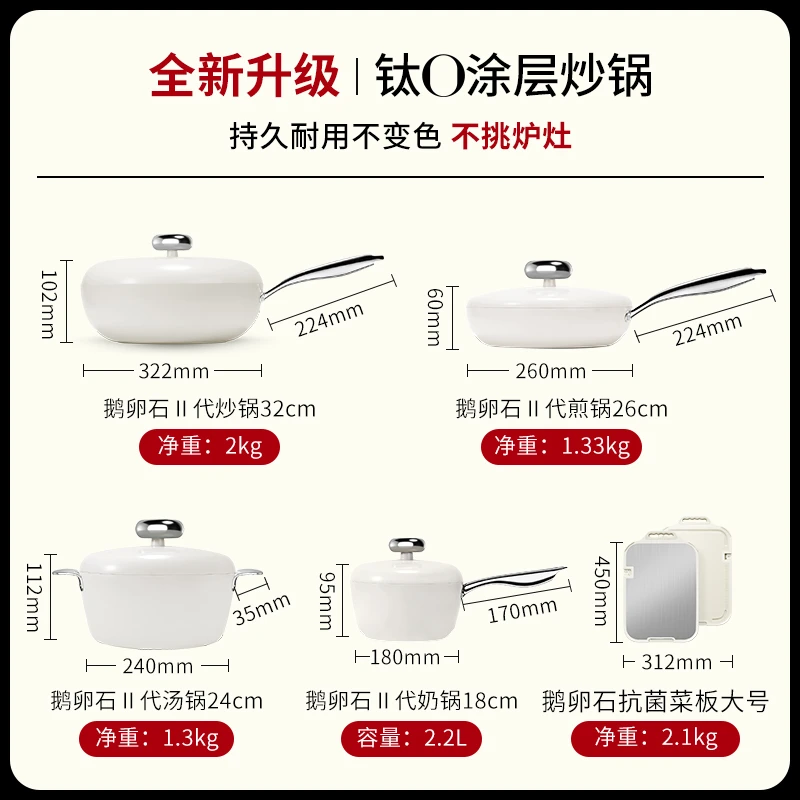 全新升级 | 钛O涂层炒锅

持久耐用不变色 不挑炉灶

102mm
224mm
322mm
鹅卵石 II 代炒锅32cm
净重：2kg

60mm
224mm
260mm
鹅卵石 II 代煎锅26cm
净重：1.33kg

112mm
35mm
240mm
鹅卵石 II 代汤锅24cm
净重：1.3kg

95mm
170mm
180mm
鹅卵石 II 代奶锅18cm
容量：2.2L

450mm
312mm
鹅卵石抗菌菜板大号
净重：2.1kg