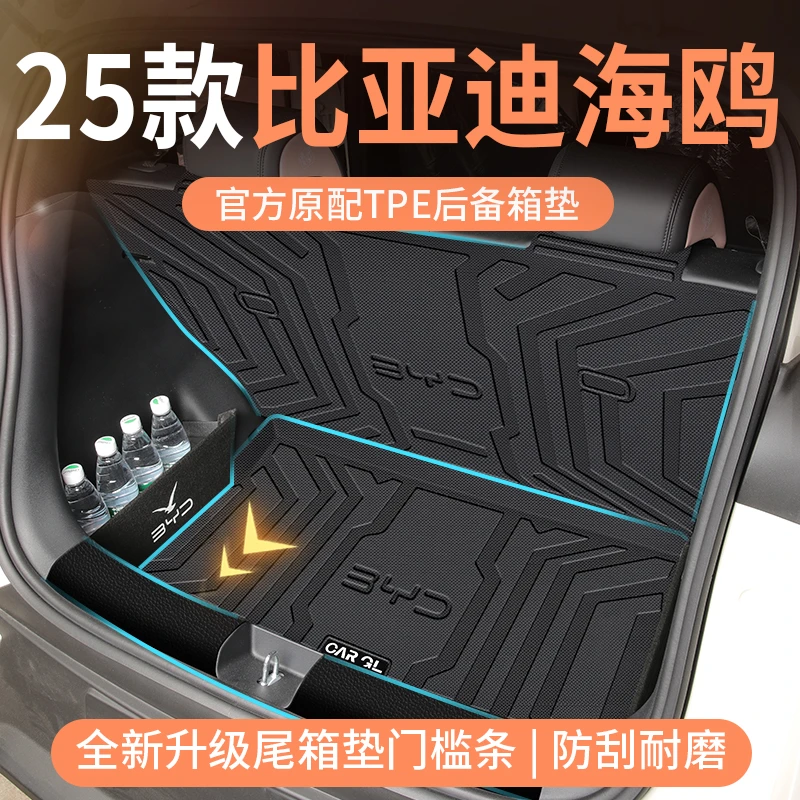 25款比亚迪海鸥

官方原配TPE后备箱垫

BYD

BYD

BYD

CAR GL

全新升级尾箱垫门槛条 | 防刮耐磨