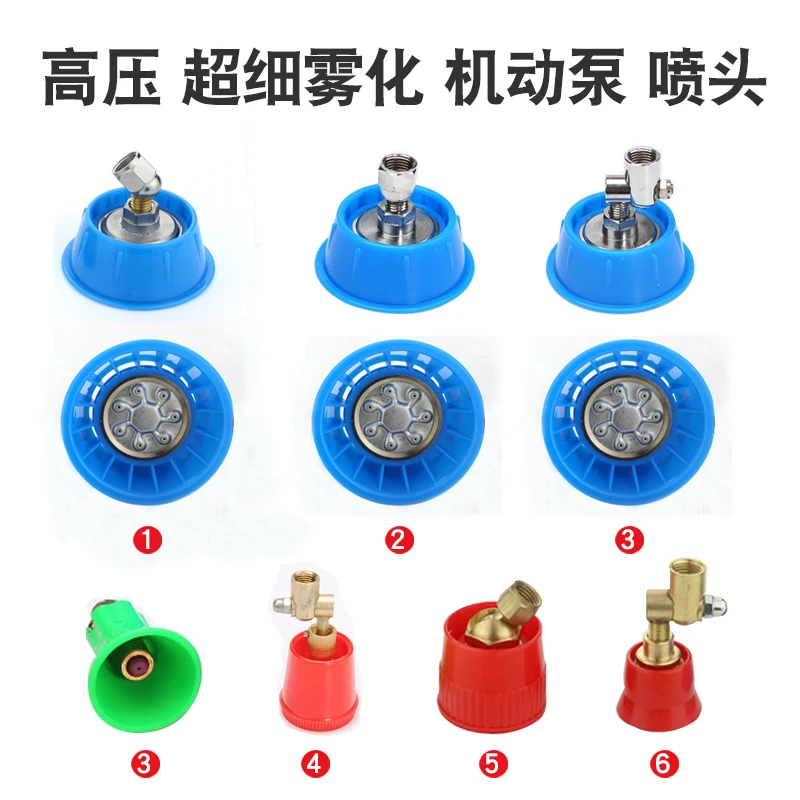 高压 超细雾化 机动泵 喷头

❶ ❷ ❸

❸ ❹ ❺ ❻