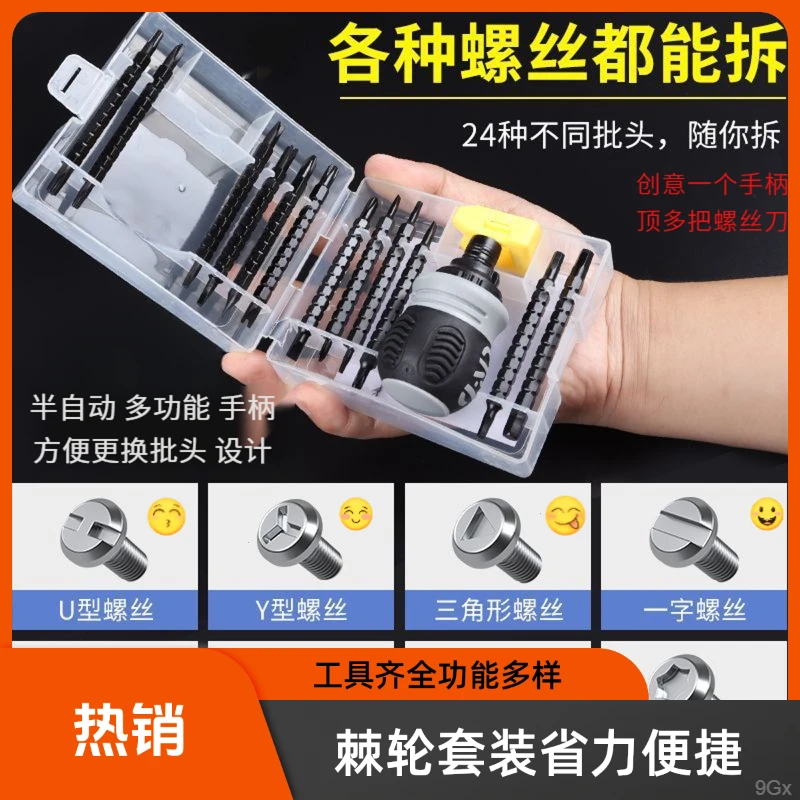 各种螺丝都能拆

24种不同批头，随你拆

创意一个手柄
顶多把螺丝刀

半自动 多功能 手柄
方便更换批头 设计

U型螺丝

Y型螺丝

三角形螺丝

一字螺丝

工具齐全功能多样

热销

棘轮套装省力便捷

9Gx