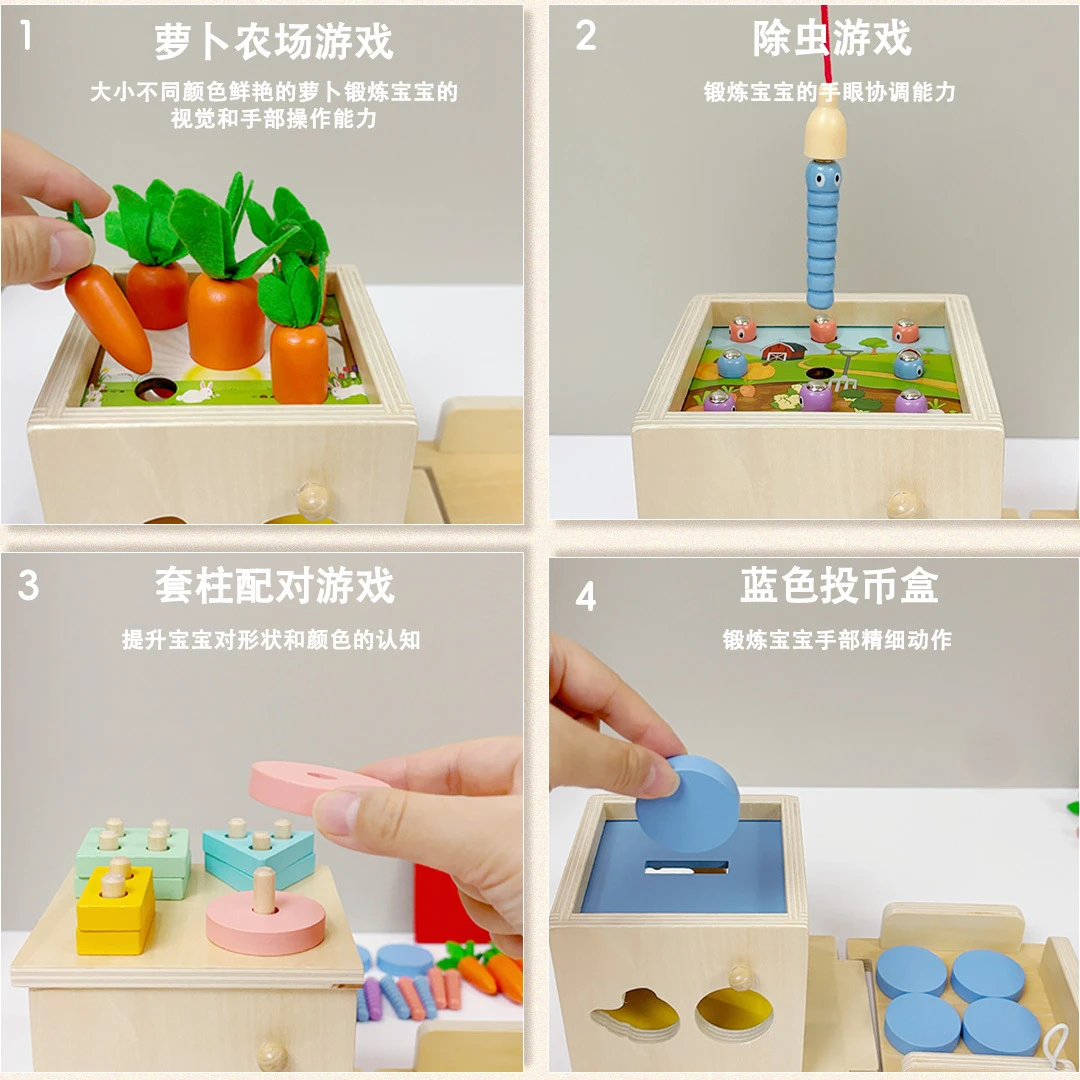 1 萝卜农场游戏

大小不同颜色鲜艳的萝卜锻炼宝宝的视觉和手部操作能力

2 除虫游戏

锻炼宝宝的手眼协调能力

3 套柱配对游戏

提升宝宝对形状和颜色的认知

4 蓝色投币盒

锻炼宝宝手部精细动作