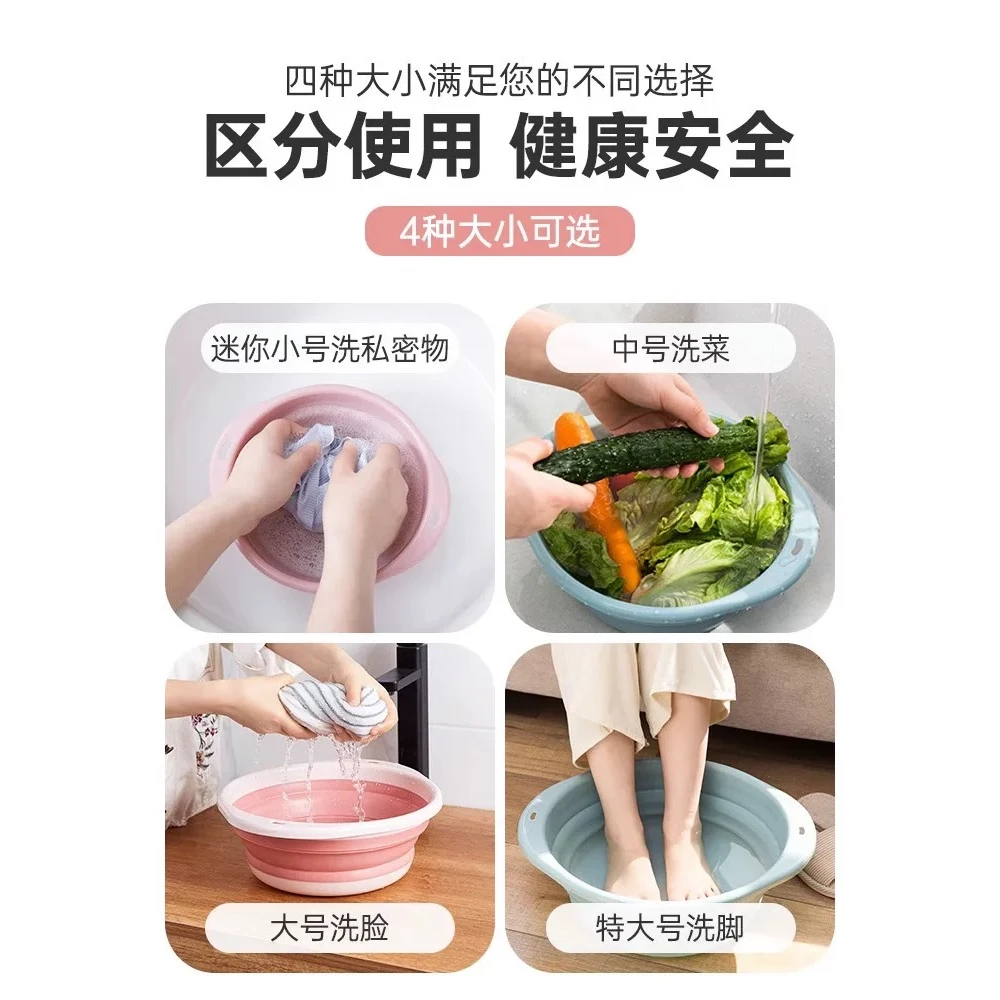 四种大小满足您的不同选择

区分使用 健康安全

4种大小可选

迷你小号洗私密物

中号洗菜

大号洗脸

特大号洗脚