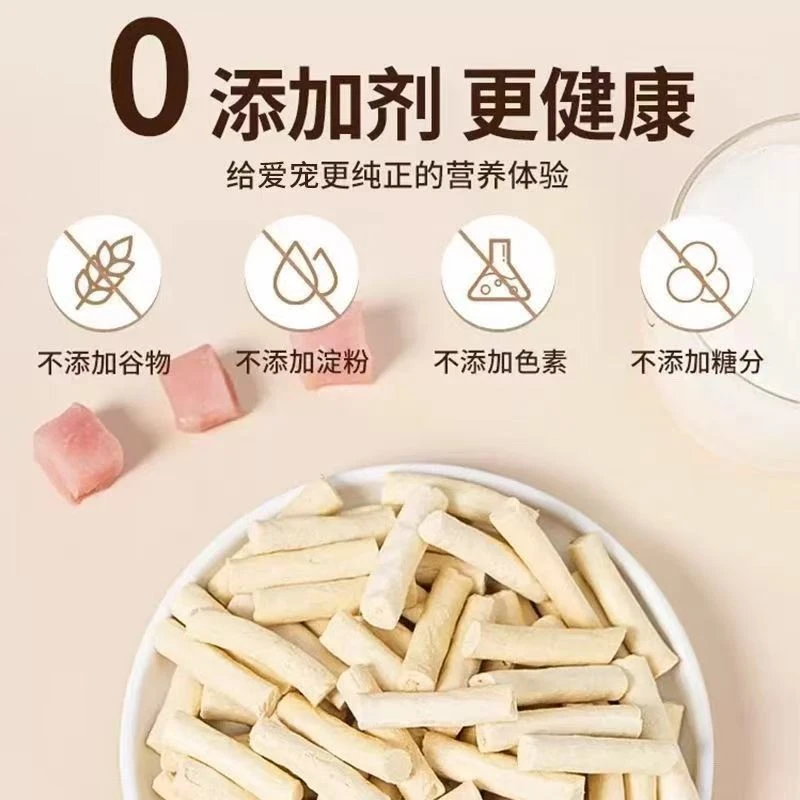 0 添加剂 更健康
给爱宠更纯正的营养体验

不添加谷物
不添加淀粉
不添加色素
不添加糖分