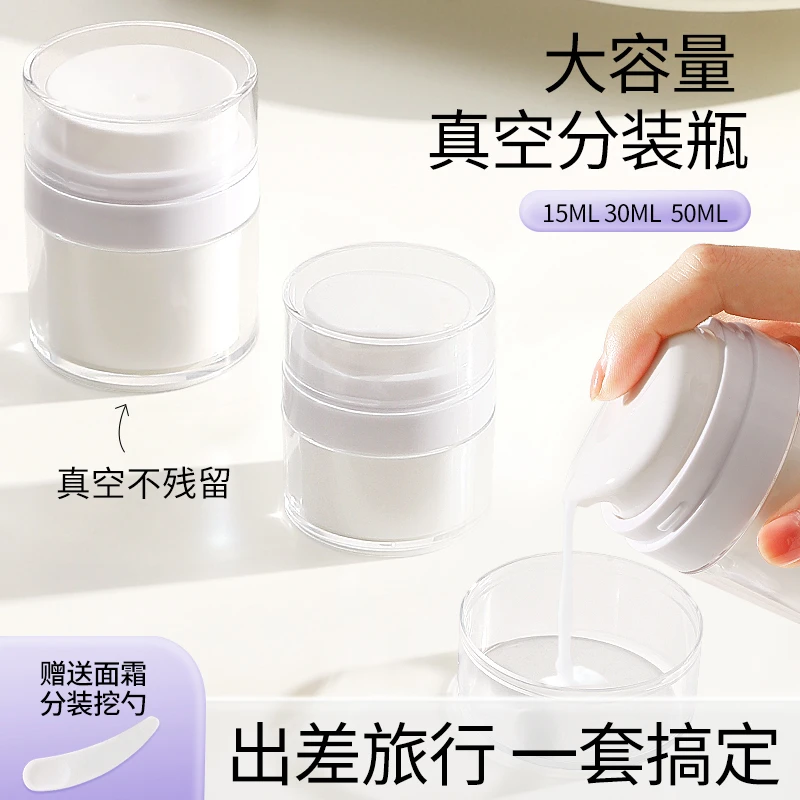 大容量
真空分装瓶

15ML 30ML 50ML

真空不残留

赠送面霜
分装挖勺

出差旅行 一套搞定