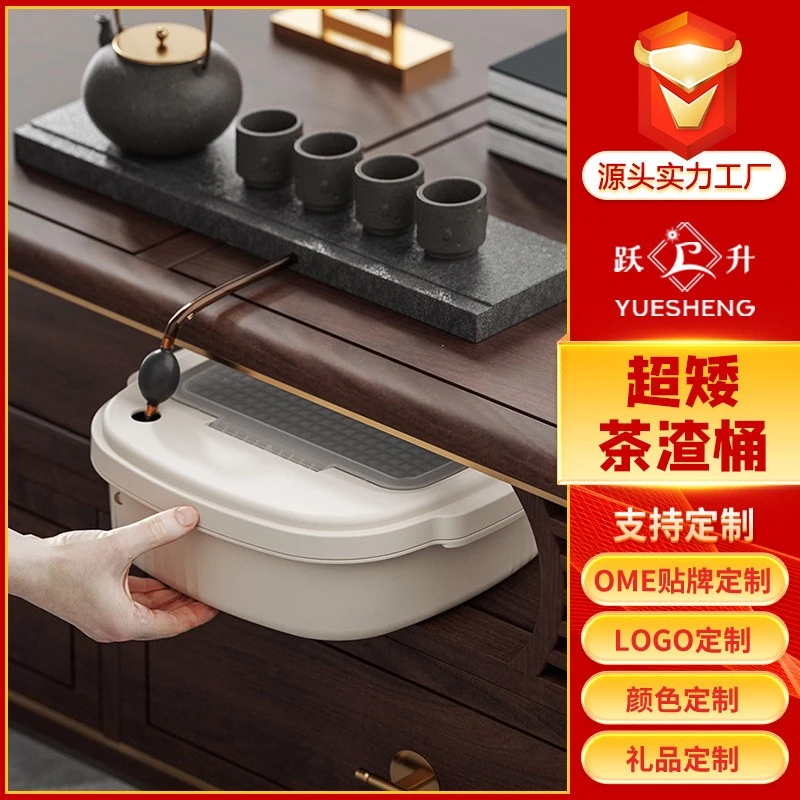 源头实力工厂

跃 升
YUESHENG

超矮
茶渣桶

支持定制

OME贴牌定制

LOGO定制

颜色定制

礼品定制