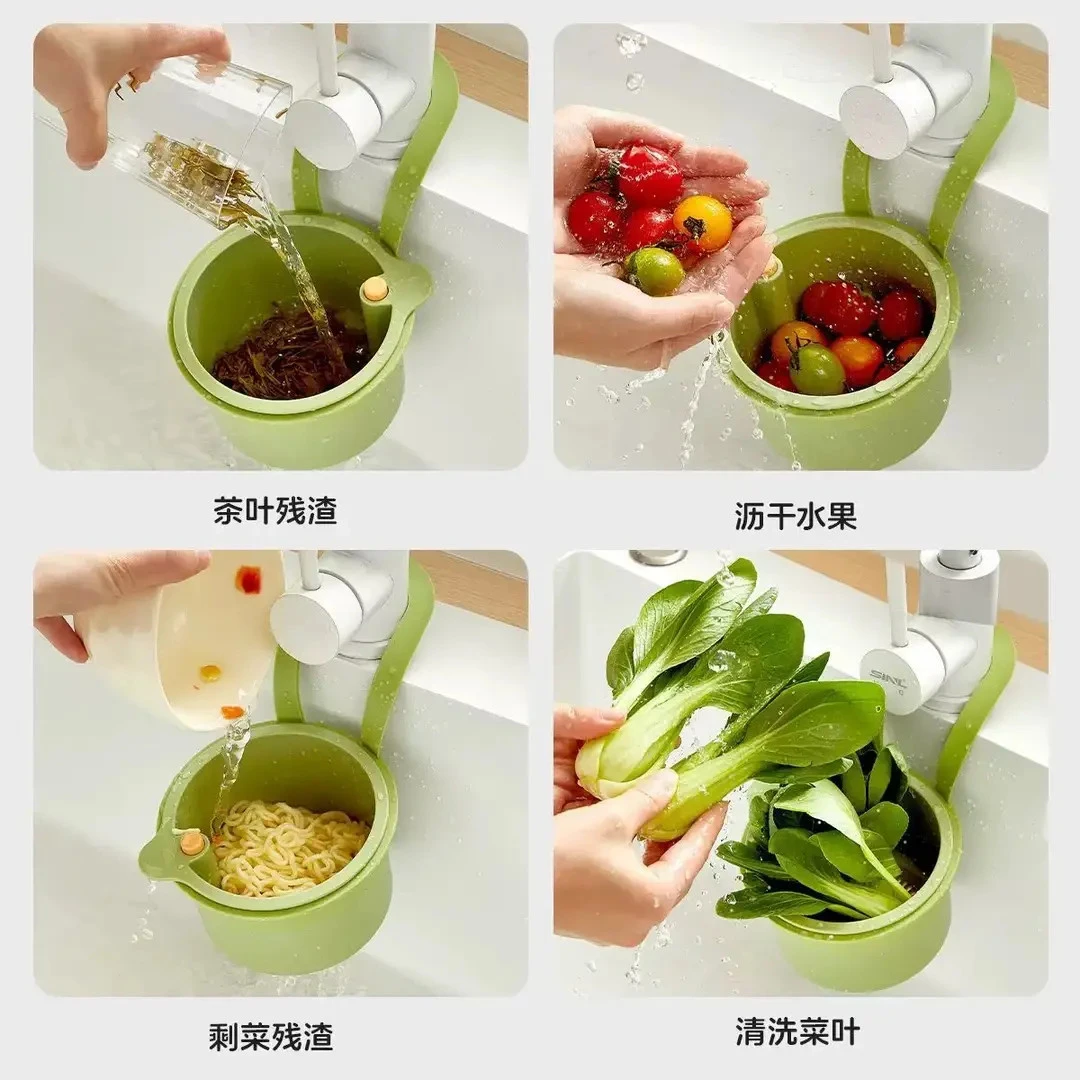 茶叶残渣

沥干水果

SINL

剩菜残渣

清洗菜叶