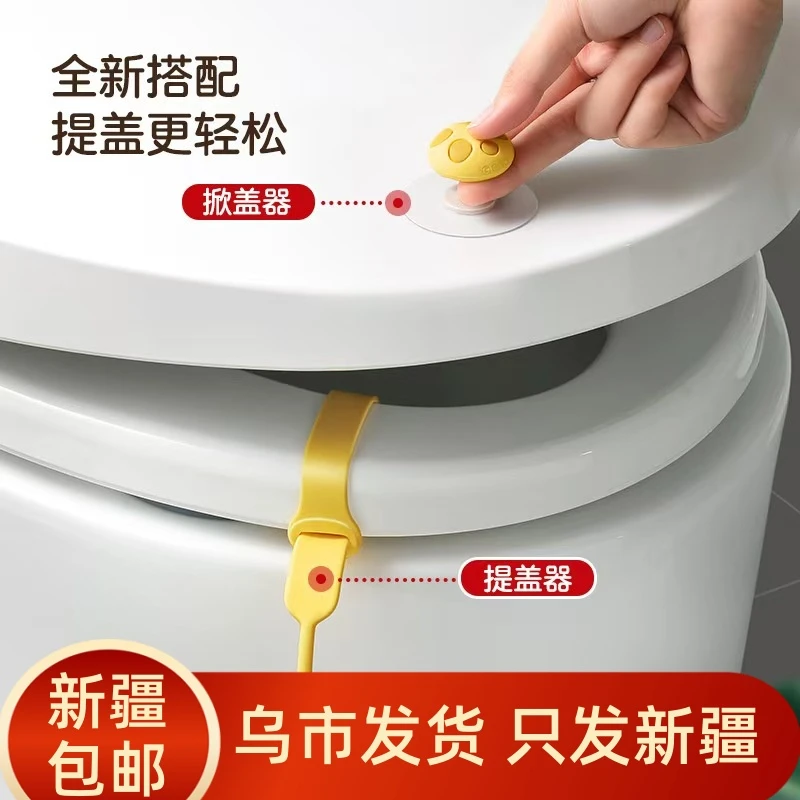 全新搭配
提盖更轻松

掀盖器

提盖器

新疆
包邮

乌市发货 只发新疆