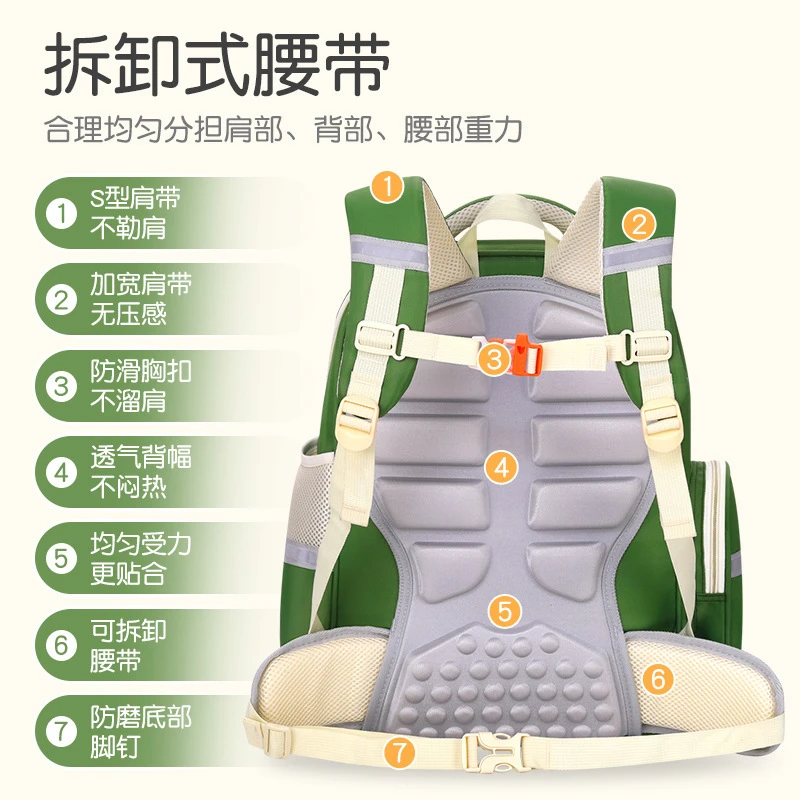 拆卸式腰带

合理均匀分担肩部、背部、腰部重力

1 S型肩带 不勒肩

2 加宽肩带 无压感

3 防滑胸扣 不溜肩

4 透气背幅 不闷热

5 均匀受力 更贴合

6 可拆卸 腰带

7 防磨底部 脚钉

1

2

3

4

5

6

7