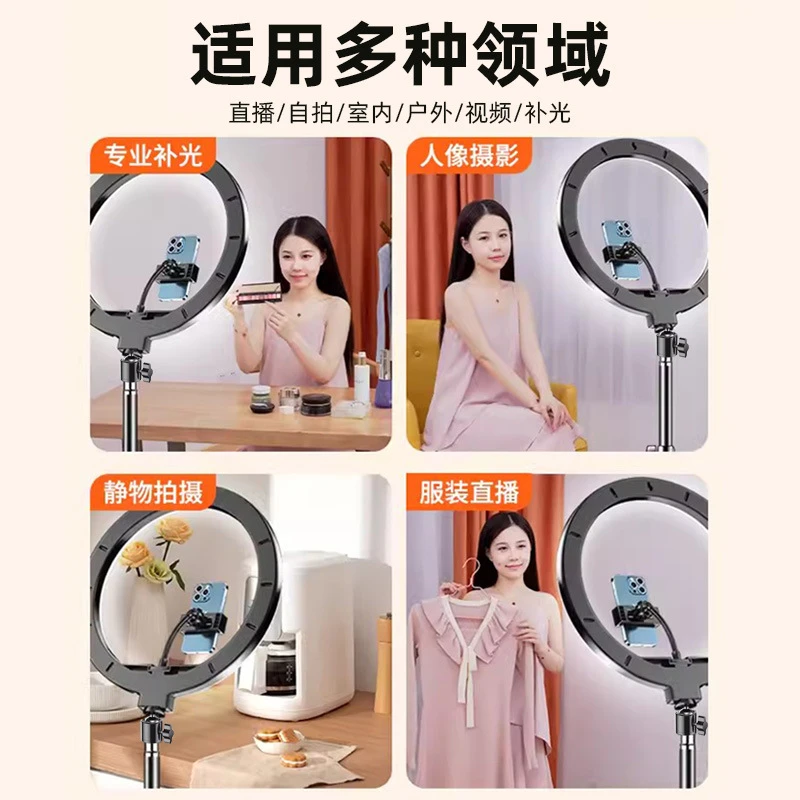 适用多种领域

直播/自拍/室内/户外/视频/补光

专业补光

人像摄影

静物拍摄

服装直播