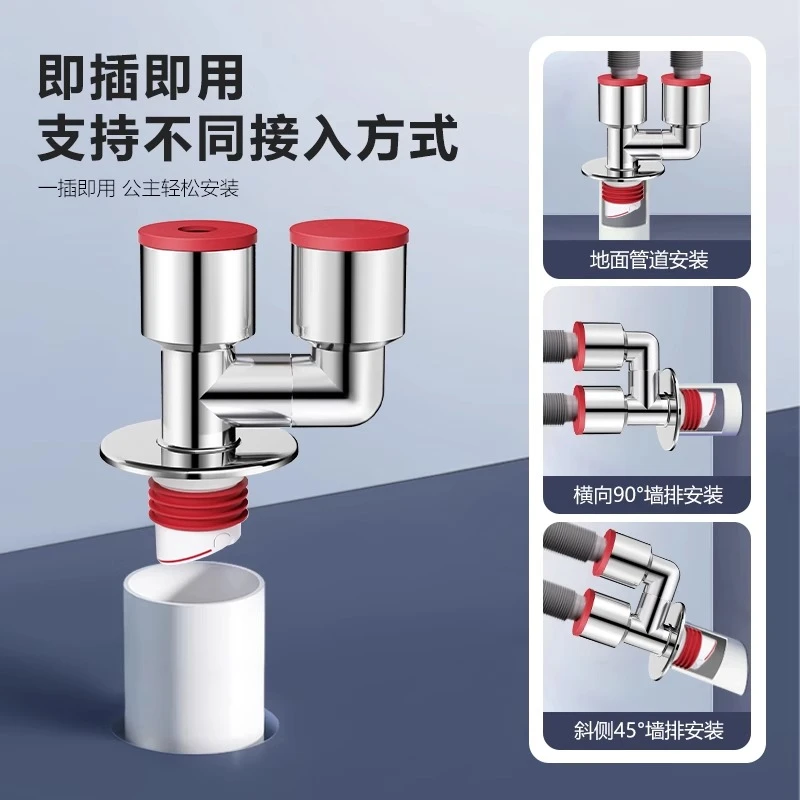 即插即用
支持不同接入方式

一插即用 公主轻松安装

地面管道安装

横向90°墙排安装

斜侧45°墙排安装