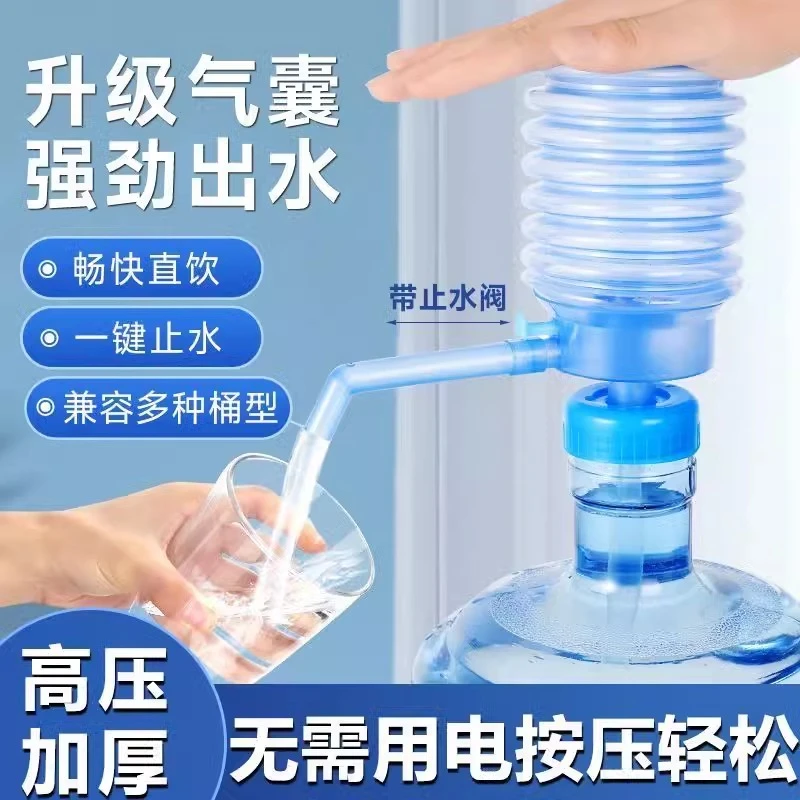 升级气囊
强劲出水

畅快直饮

一键止水

兼容多种桶型

带止水阀

高压
加厚

无需用电按压轻松