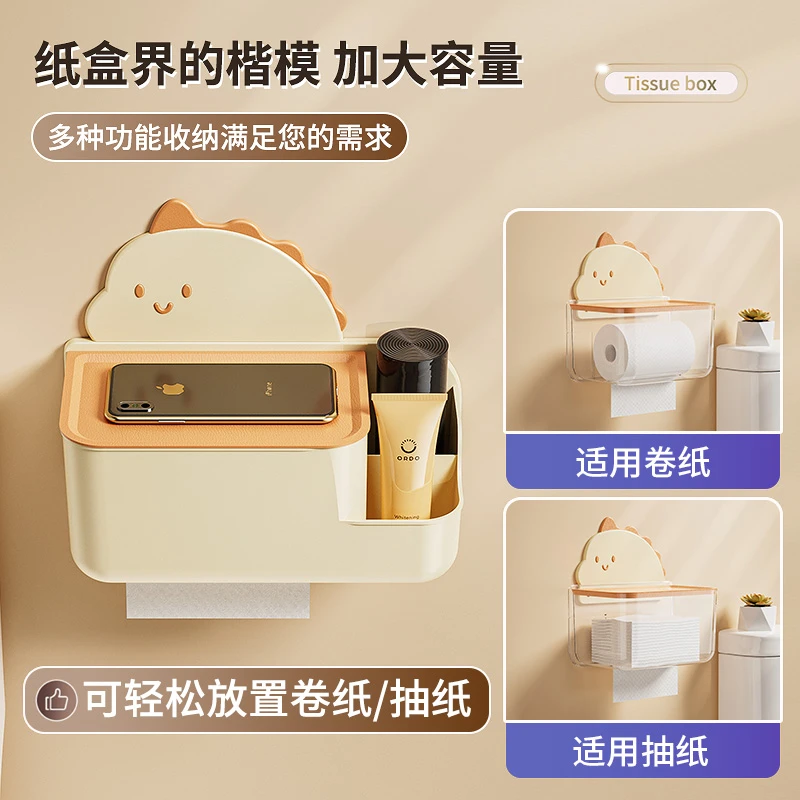 纸盒界的楷模 加大容量

Tissue box

多种功能收纳满足您的需求

ORDO

Whitening

适用卷纸

适用抽纸

可轻松放置卷纸/抽纸