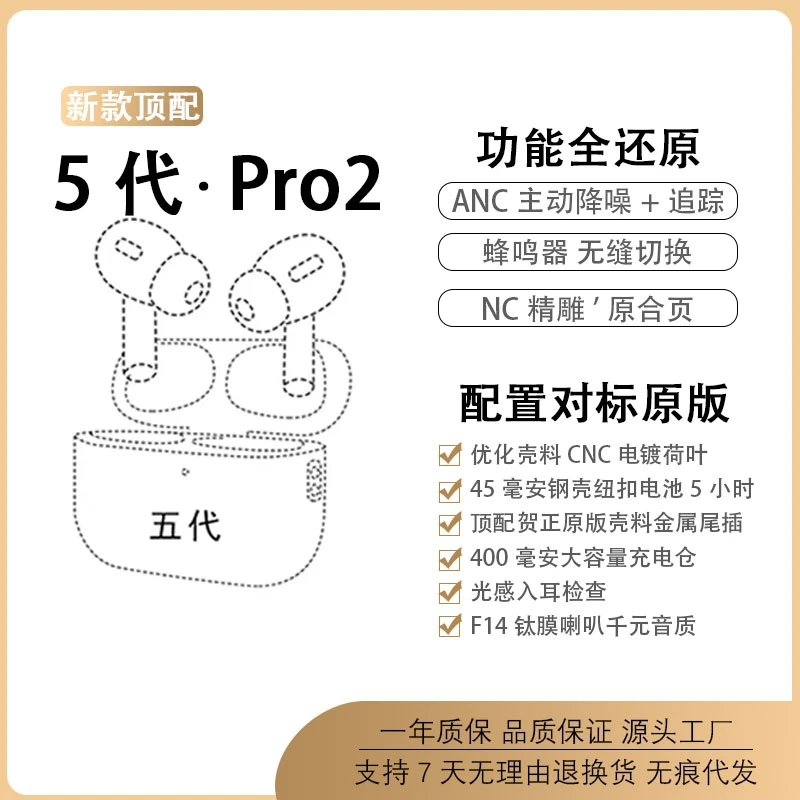 新款顶配

5 代 · Pro2

五代

功能全还原

ANC 主动降噪 + 追踪

蜂鸣器 无缝切换

NC 精雕 ′ 原合页

配置对标原版

优化壳料 CNC 电镀荷叶

45 毫安钢壳纽扣电池 5 小时

顶配贺正原版壳料金属尾插

400 毫安大容量充电仓

光感入耳检查

F14 钛膜喇叭千元音质

一年质保 品质保证 源头工厂

支持 7 天无理由退换货 无痕代发