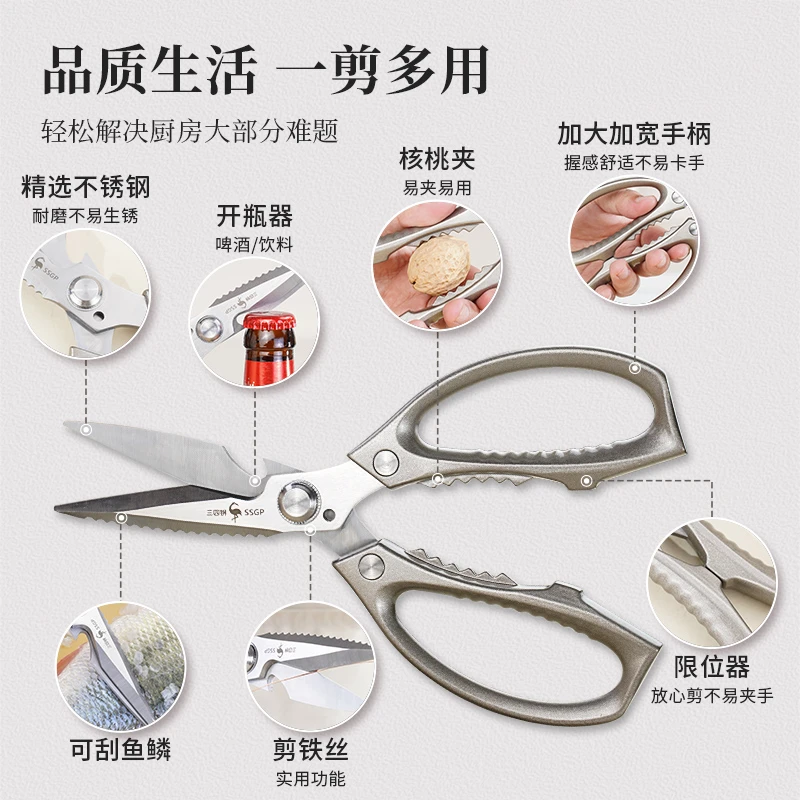 品质生活 一剪多用

轻松解决厨房大部分难题

精选不锈钢
耐磨不易生锈

开瓶器
啤酒/饮料

核桃夹
易夹易用

加大加宽手柄
握感舒适不易卡手

SSGP

三四钢 SSGP

限位器
放心剪不易夹手

可刮鱼鳞

剪铁丝
实用功能