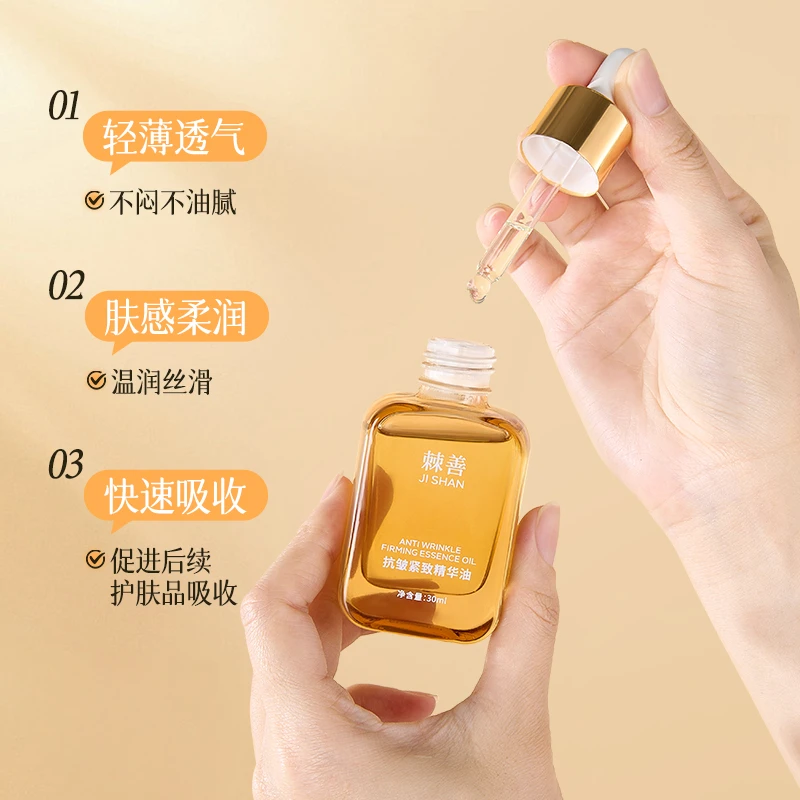 01
轻薄透气
不闷不油腻

02
肤感柔润
温润丝滑

03
快速吸收
促进后续
护肤品吸收

棘善
JI SHAN
ANTI WRINKLE
FIRMING ESSENCE OIL
抗皱紧致精华油
净含量:30ml