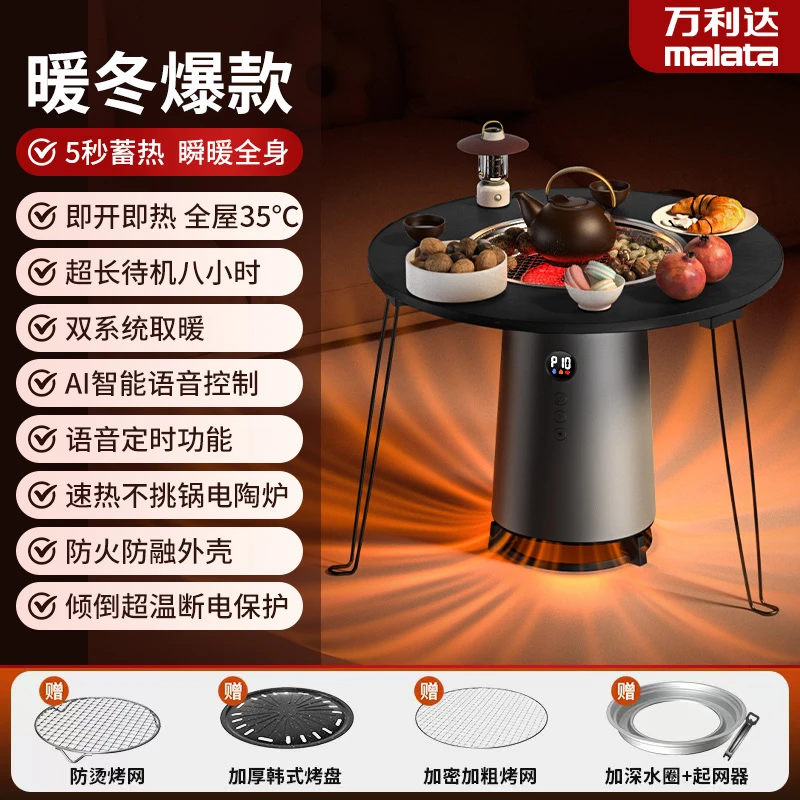 万利达
malata

暖冬爆款

5秒蓄热 瞬暖全身

即开即热 全屋35°C

超长待机八小时

双系统取暖

AI智能语音控制

语音定时功能

速热不挑锅电陶炉

防火防融外壳

倾倒超温断电保护

P 10

赠
防烫烤网

赠
加厚韩式烤盘

赠
加密加粗烤网

赠
加深水圈+起网器