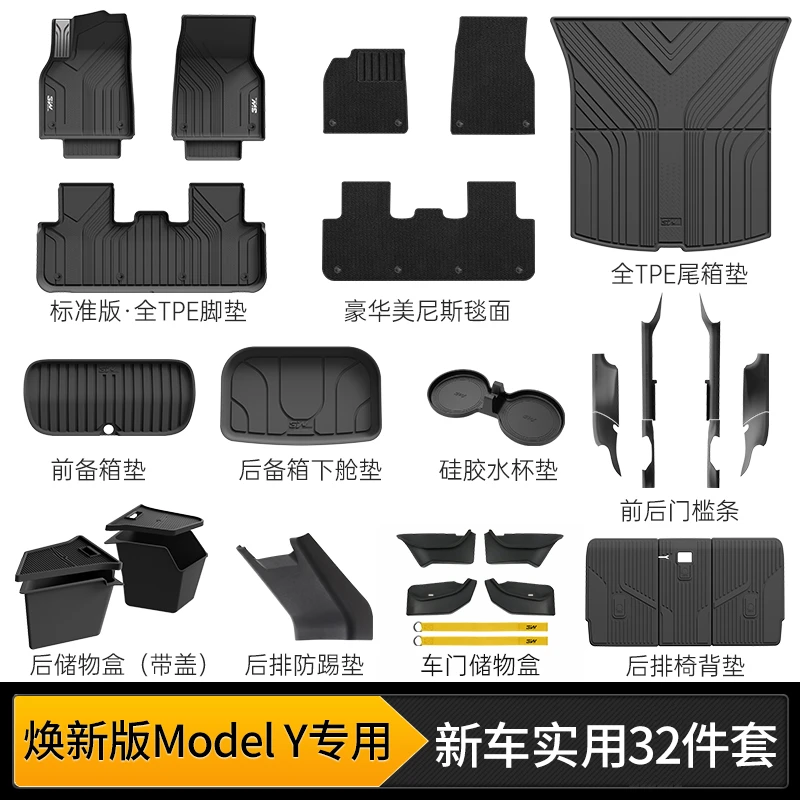 标准版·全TPE脚垫

豪华美尼斯毯面

全TPE尾箱垫

前备箱垫

后备箱下舱垫

硅胶水杯垫

前后门槛条

后储物盒（带盖）

后排防踢垫

车门储物盒

后排椅背垫

焕新版Model Y专用

新车实用32件套