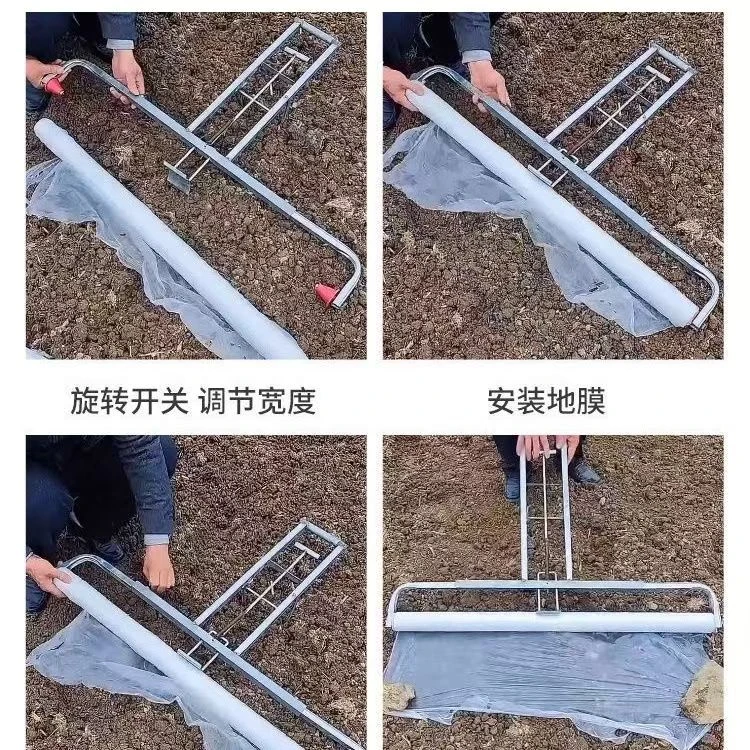 旋转开关 调节宽度

安装地膜