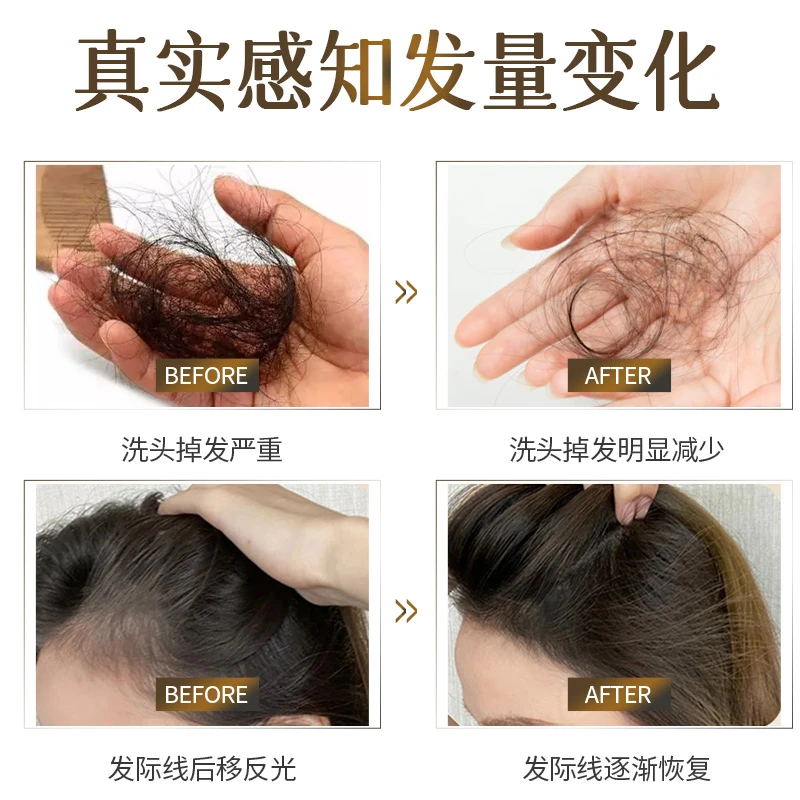 真实感知发量变化

BEFORE

»

AFTER

洗头掉发严重

洗头掉发明显减少

BEFORE

»

AFTER

发际线后移反光

发际线逐渐恢复