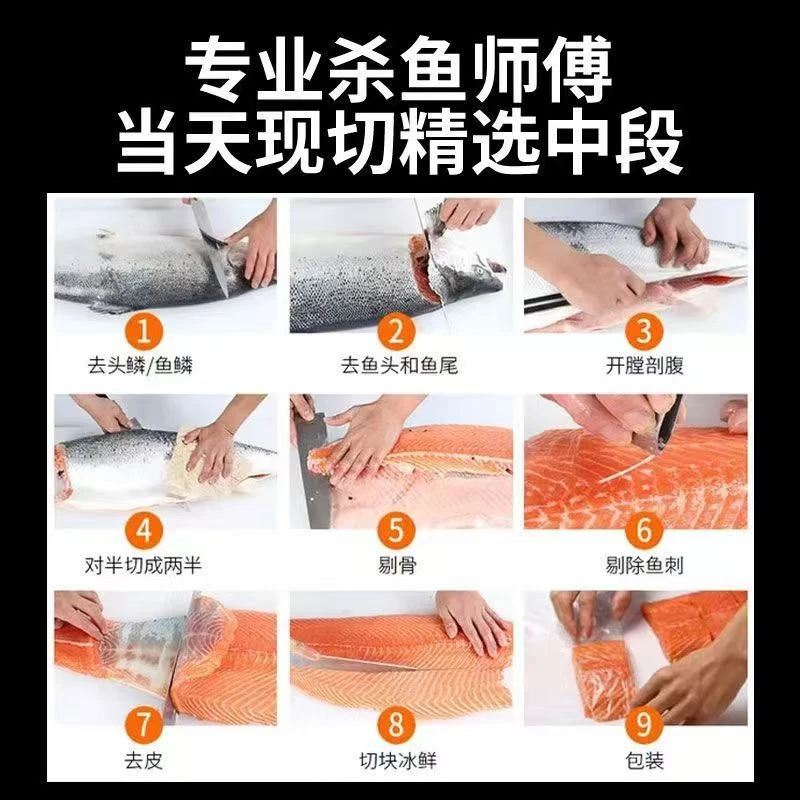 专业杀鱼师傅
当天现切精选中段

1
去头鳞/鱼鳞

2
去鱼头和鱼尾

3
开膛剖腹

4
对半切成两半

5
剔骨

6
剔除鱼刺

7
去皮

8
切块冰鲜

9
包装