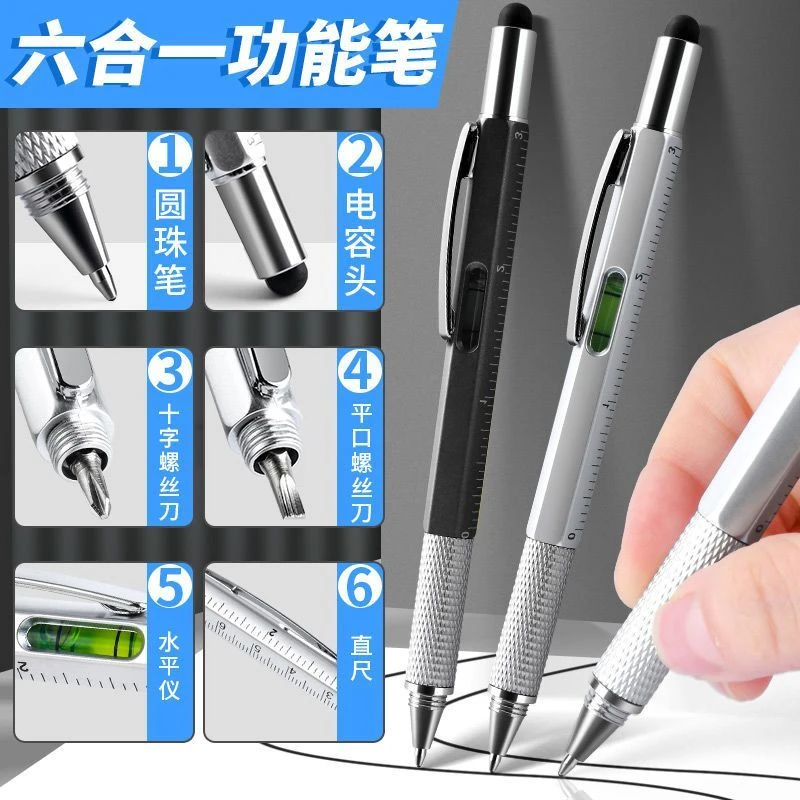 六合一功能笔

1 圆珠笔

2 电容头

3 十字螺丝刀

4 平口螺丝刀

5 水平仪

6 直尺