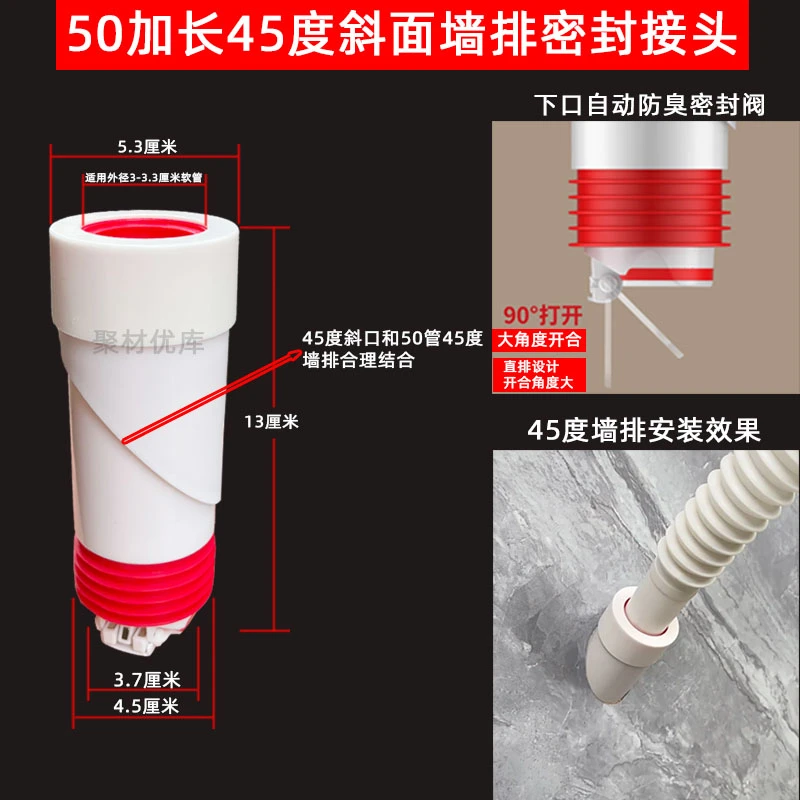 50加长45度斜面墙排密封接头

5.3厘米

适用外径3-3.3厘米软管

聚材优库

45度斜口和50管45度墙排合理结合

13厘米

3.7厘米

4.5厘米

下口自动防臭密封阀

90°打开

大角度开合

直排设计
开合角度大

45度墙排安装效果