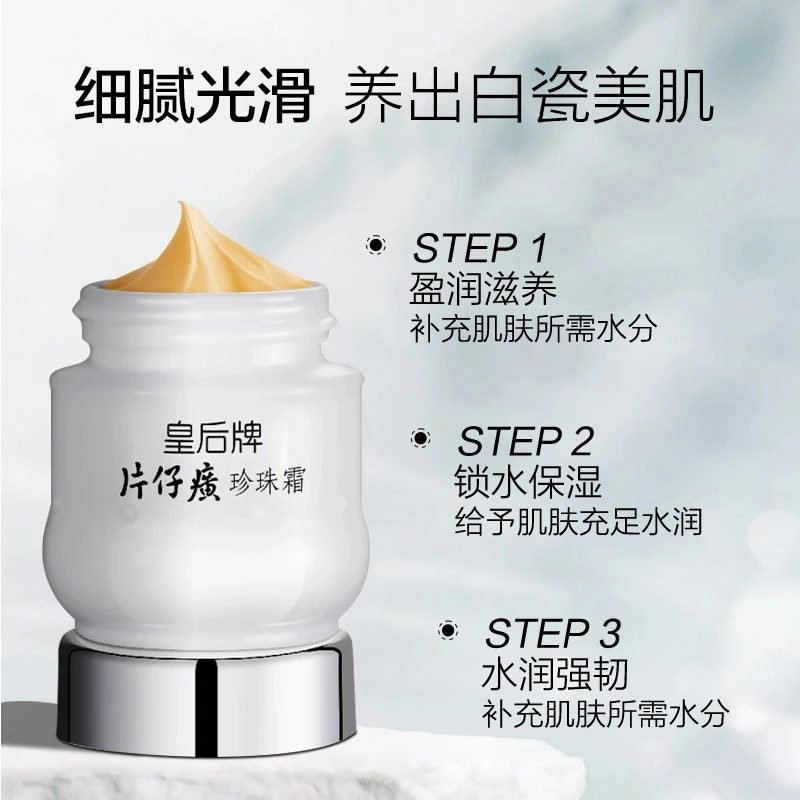 细腻光滑 养出白瓷美肌

皇后牌
片仔癀 珍珠霜

STEP 1
盈润滋养
补充肌肤所需水分

STEP 2
锁水保湿
给予肌肤充足水润

STEP 3
水润强韧
补充肌肤所需水分