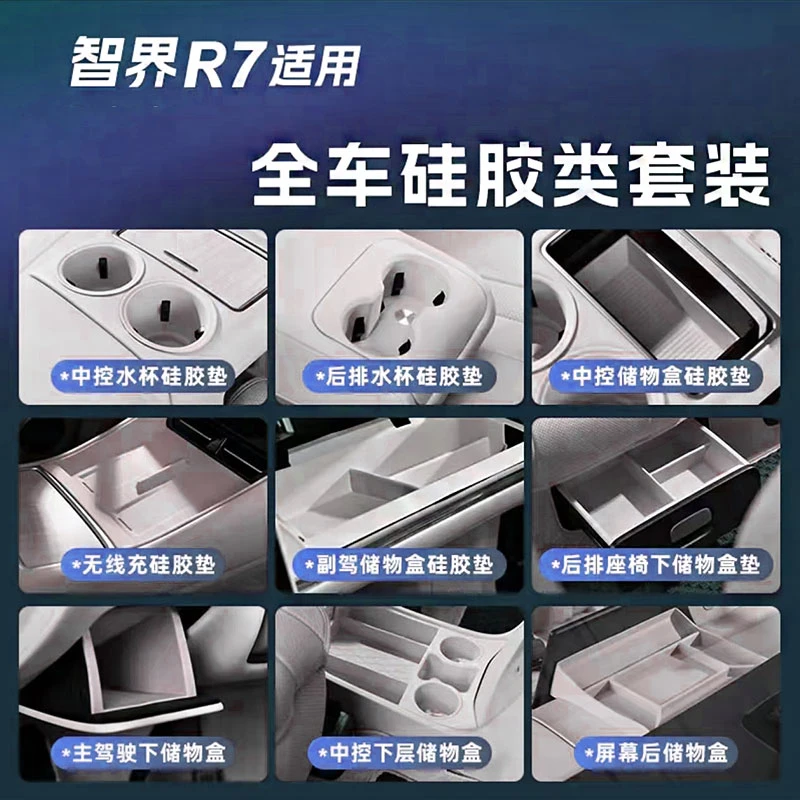 智界R7适用

全车硅胶类套装

*中控水杯硅胶垫

*后排水杯硅胶垫

*中控储物盒硅胶垫

*无线充硅胶垫

*副驾储物盒硅胶垫

*后排座椅下储物盒垫

*主驾驶下储物盒

*中控下层储物盒

*屏幕后储物盒