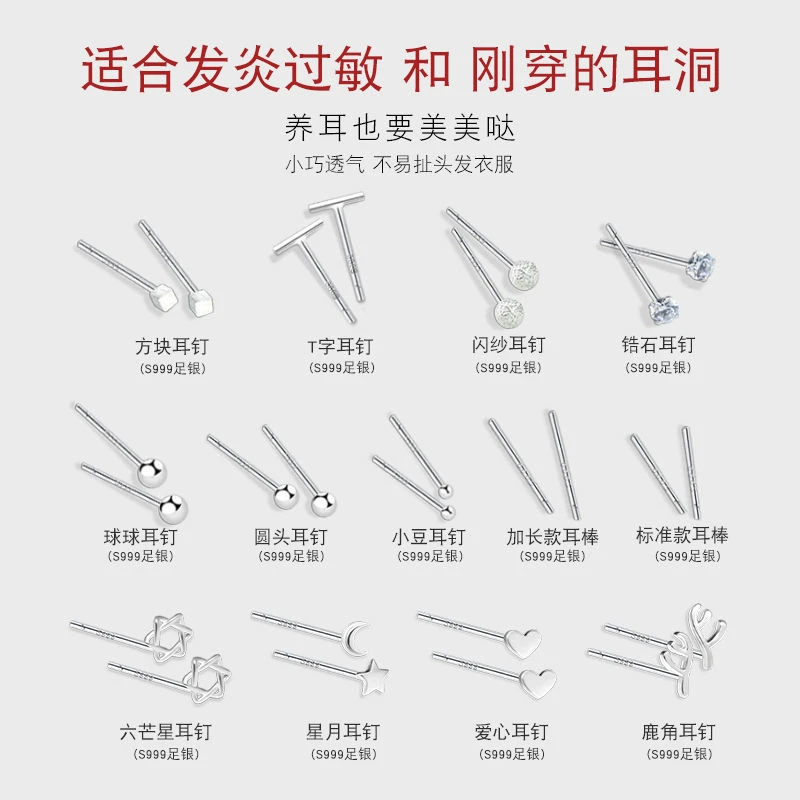 适合发炎过敏 和 刚穿的耳洞

养耳也要美美哒

小巧透气 不易扯头发衣服

方块耳钉
(S999足银)

T字耳钉
(S999足银)

闪纱耳钉
(S999足银)

锆石耳钉
(S999足银)

球球耳钉
(S999足银)

圆头耳钉
(S999足银)

小豆耳钉
(S999足银)

加长款耳棒
(S999足银)

标准款耳棒
(S999足银)

六芒星耳钉
(S999足银)

星月耳钉
(S999足银)

爱心耳钉
(S999足银)

鹿角耳钉
(S999足银)