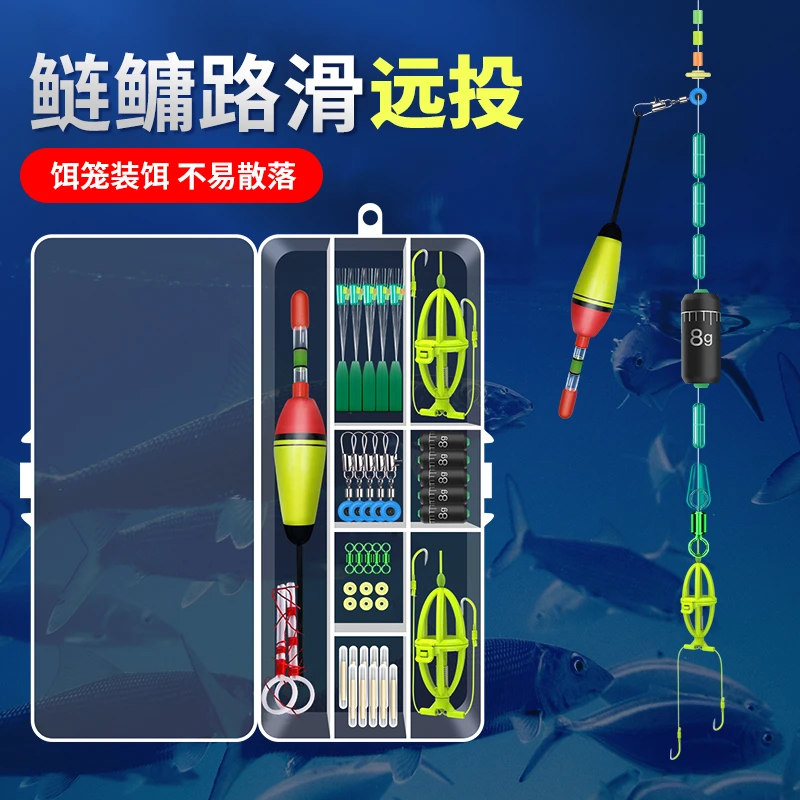 鲢鳙路滑远投

饵笼装饵 不易散落

8g

8g
8g
8g
8g
8g