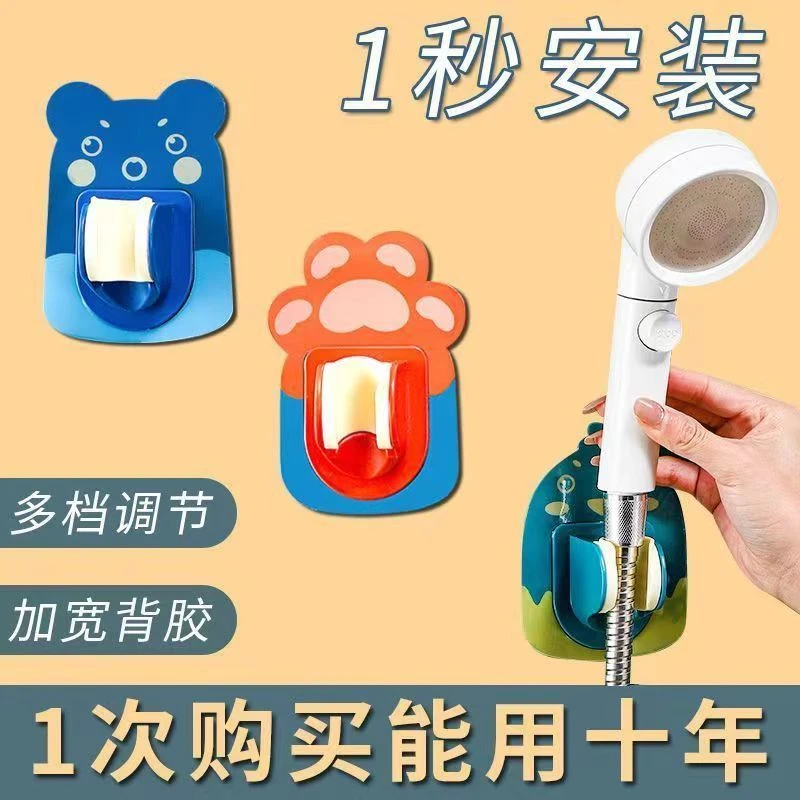 1秒安装

多档调节

加宽背胶

1次购买能用十年