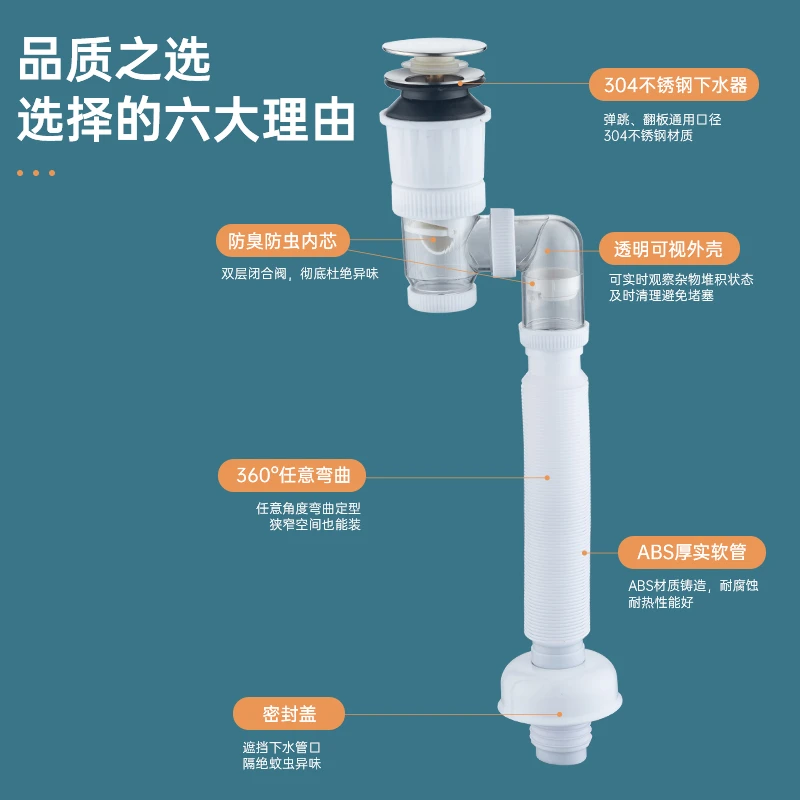 品质之选
选择的六大理由

304不锈钢下水器
弹跳、翻板通用口径
304不锈钢材质

防臭防虫内芯
双层闭合阀，彻底杜绝异味

透明可视外壳
可实时观察杂物堆积状态
及时清理避免堵塞

360°任意弯曲
任意角度弯曲定型
狭窄空间也能装

ABS厚实软管
ABS材质铸造，耐腐蚀
耐热性能好

密封盖
遮挡下水管口
隔绝蚊虫异味