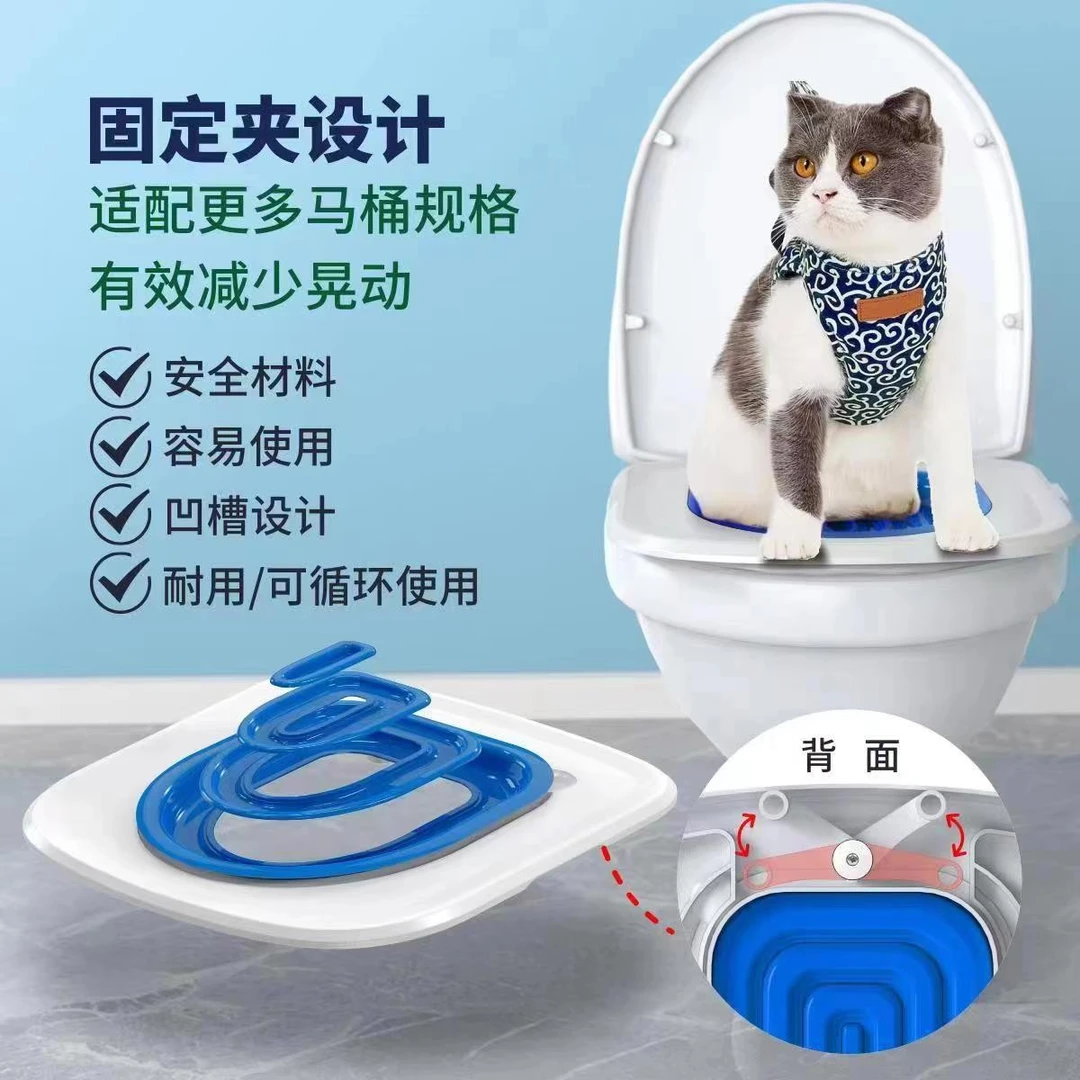 固定夹设计
适配更多马桶规格
有效减少晃动

安全材料
容易使用
凹槽设计
耐用/可循环使用

背面