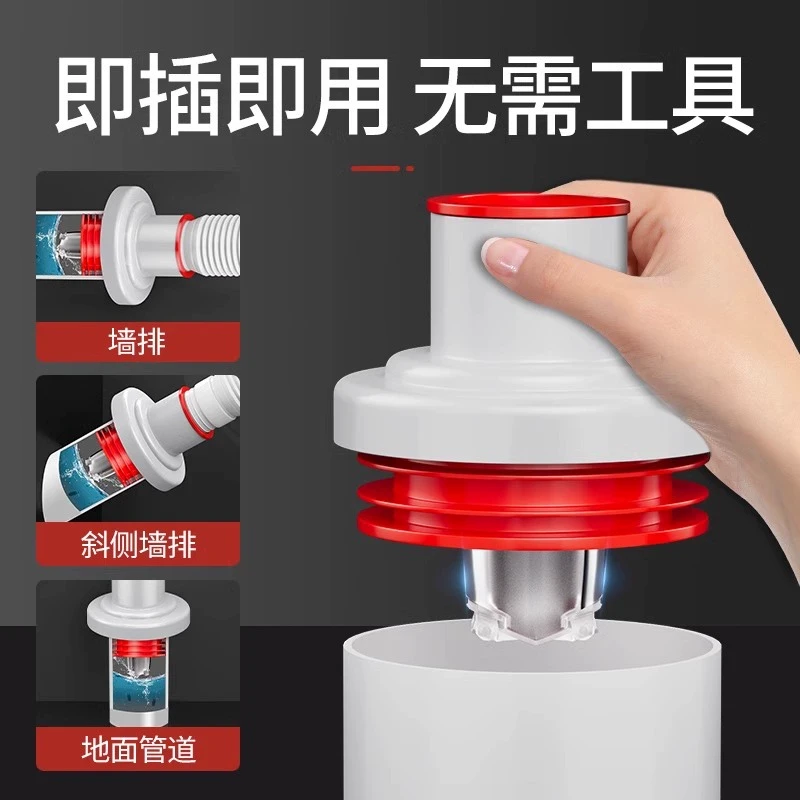 即插即用 无需工具

墙排

斜侧墙排

地面管道