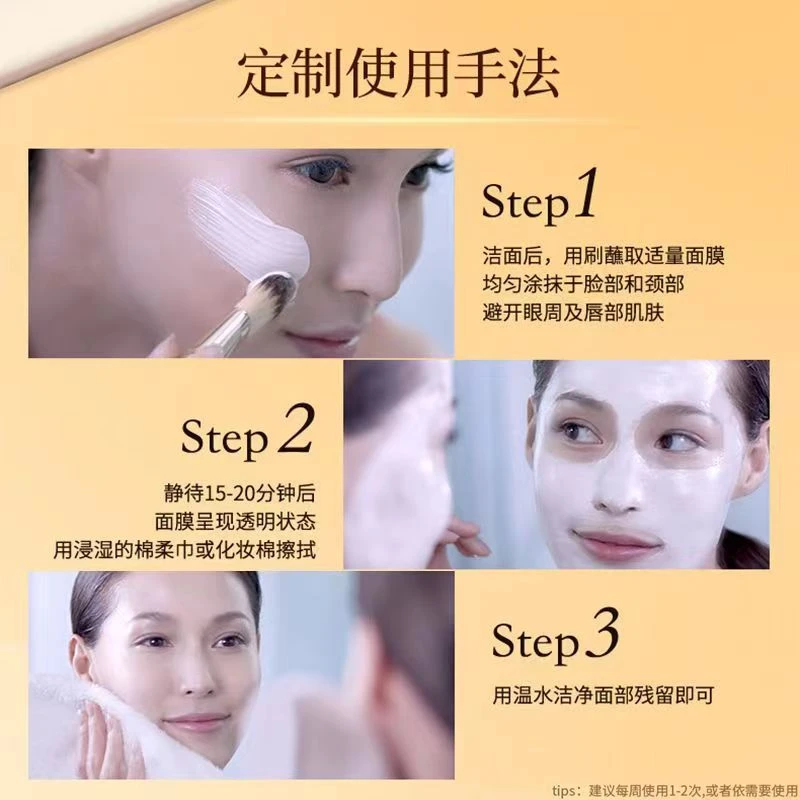 定制使用手法

Step 1

洁面后，用刷蘸取适量面膜
均匀涂抹于脸部和颈部
避开眼周及唇部肌肤

Step 2

静待15-20分钟后
面膜呈现透明状态
用浸湿的棉柔巾或化妆棉擦拭

Step 3

用温水洁净面部残留即可

tips：建议每周使用1-2次,或者依需要使用