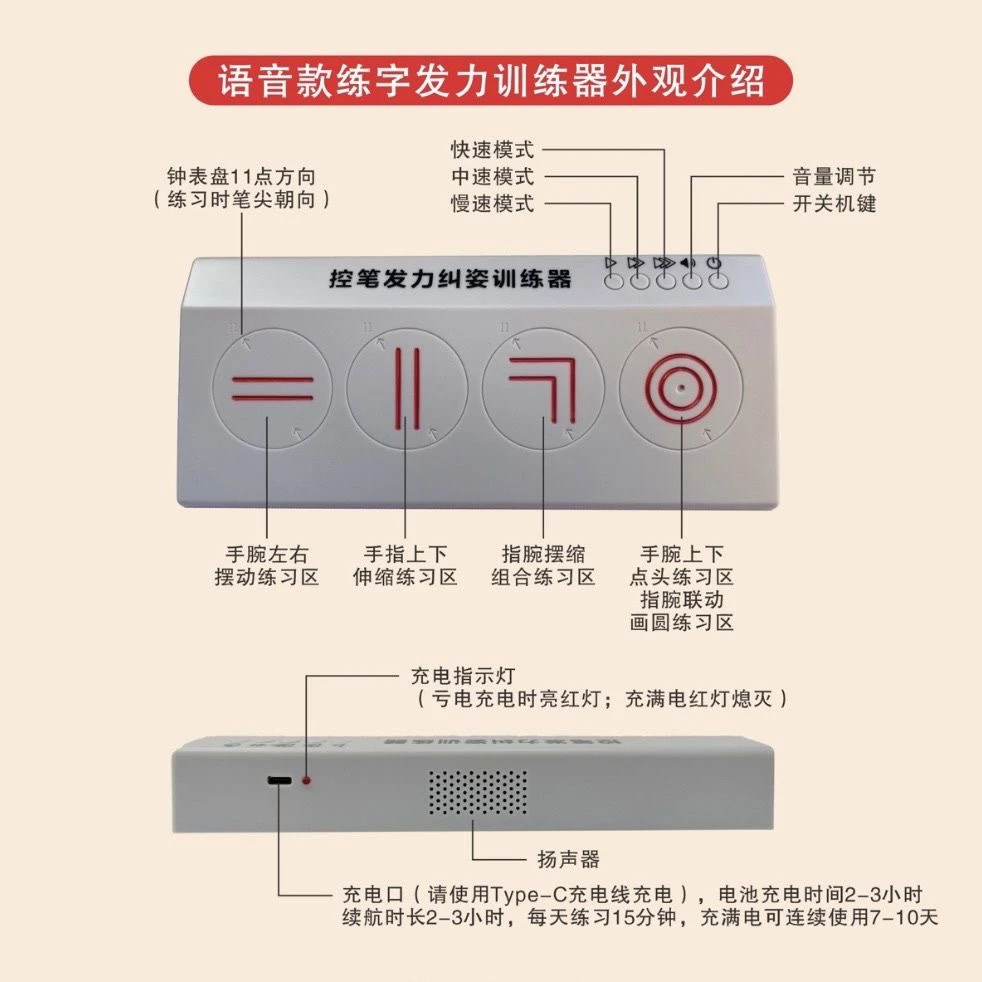 语音款练字发力训练器外观介绍

钟表盘11点方向
（练习时笔尖朝向）

快速模式
中速模式
慢速模式

音量调节
开关机键

控笔发力纠姿训练器

11
11
11
11

手腕左右
摆动练习区

手指上下
伸缩练习区

指腕摆缩
组合练习区

手腕上下
点头练习区
指腕联动
画圆练习区

充电指示灯
（亏电充电时亮红灯；充满电红灯熄灭）

扬声器

充电口（请使用Type-C充电线充电），电池充电时间2-3小时
续航时长2-3小时，每天练习15分钟，充满电可连续使用7-10天