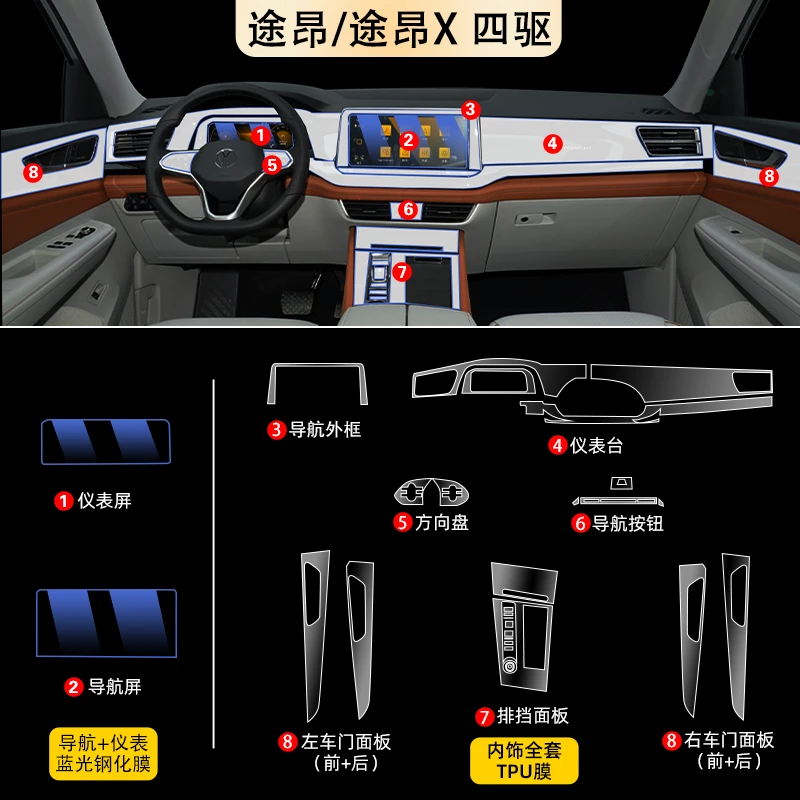 途昂/途昂X 四驱

1
2
3
4
5
6
7
8
8

1 仪表屏

2 导航屏

导航+仪表
蓝光钢化膜

3 导航外框

4 仪表台

5 方向盘

6 导航按钮

8 左车门面板
（前+后）

7 排挡面板

内饰全套
TPU膜

8 右车门面板
（前+后）