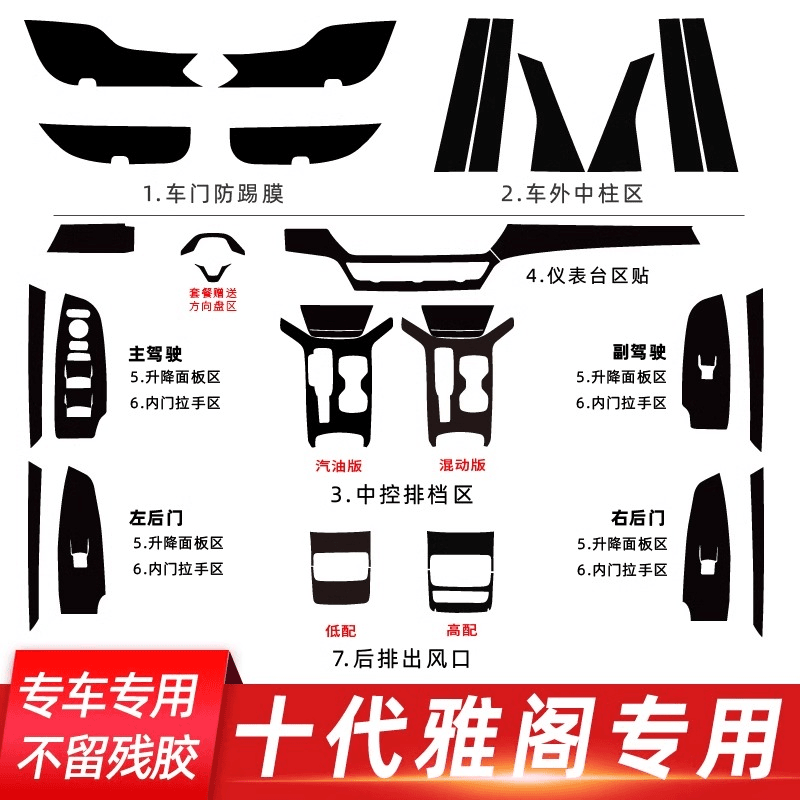 1.车门防踢膜

2.车外中柱区

套餐赠送
方向盘区

4.仪表台区贴

主驾驶
5.升降面板区
6.内门拉手区

副驾驶
5.升降面板区
6.内门拉手区

汽油版

混动版

3.中控排档区

左后门
5.升降面板区
6.内门拉手区

右后门
5.升降面板区
6.内门拉手区

低配

高配

7.后排出风口

专车专用
不留残胶

十代雅阁专用