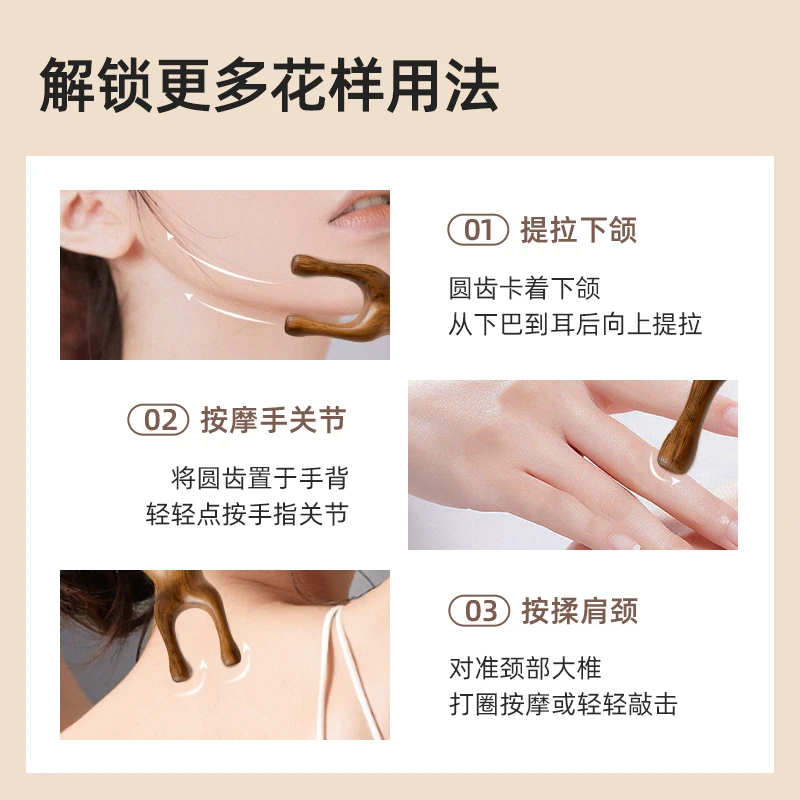 解锁更多花样用法

01 提拉下颌

圆齿卡着下颌
从下巴到耳后向上提拉

02 按摩手关节

将圆齿置于手背
轻轻点按手指关节

03 按揉肩颈

对准颈部大椎
打圈按摩或轻轻敲击