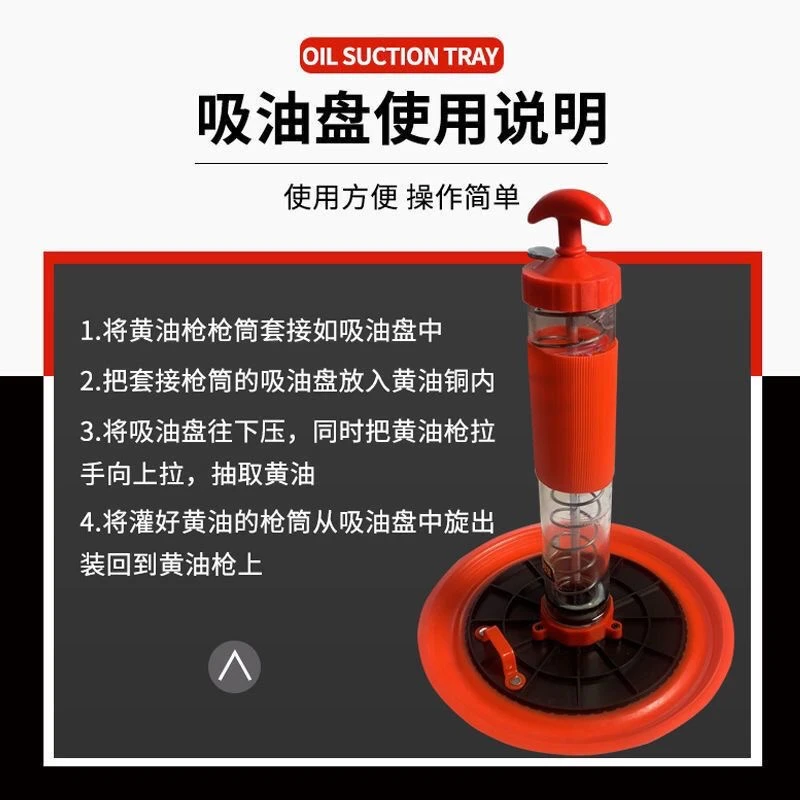 OIL SUCTION TRAY

吸油盘使用说明

使用方便 操作简单

1.将黄油枪枪筒套接如吸油盘中

2.把套接枪筒的吸油盘放入黄油铜内

3.将吸油盘往下压，同时把黄油枪拉手向上拉，抽取黄油

4.将灌好黄油的枪筒从吸油盘中旋出装回到黄油枪上