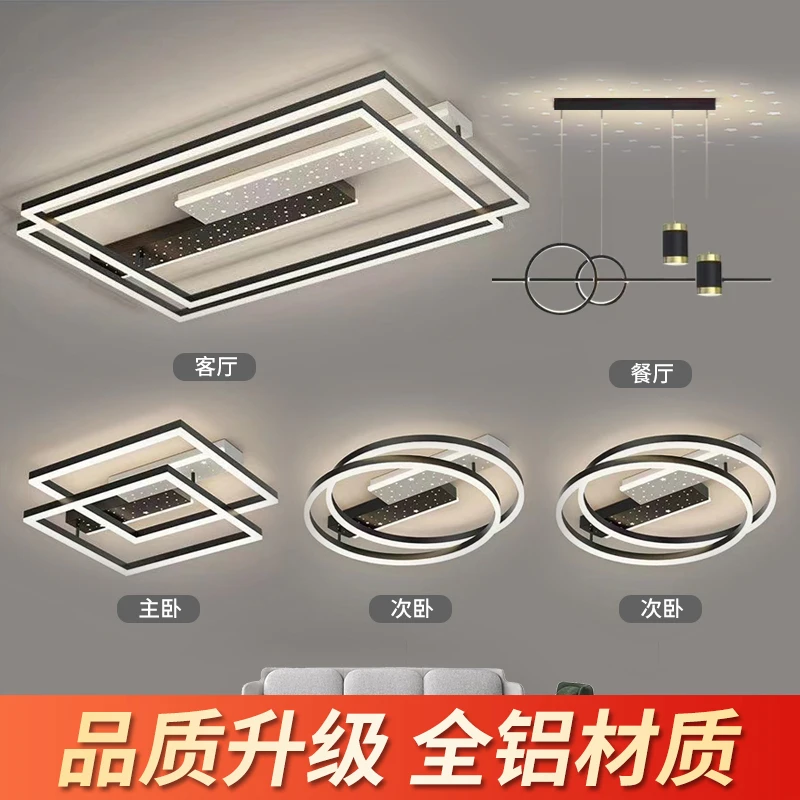 客厅

餐厅

主卧

次卧

次卧

品质升级 全铝材质