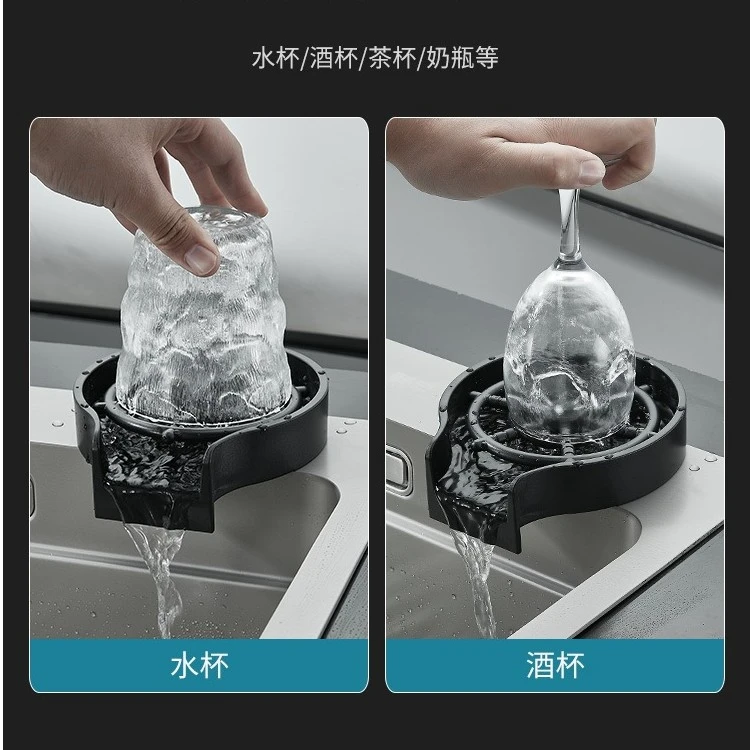 水杯/酒杯/茶杯/奶瓶等

水杯

酒杯