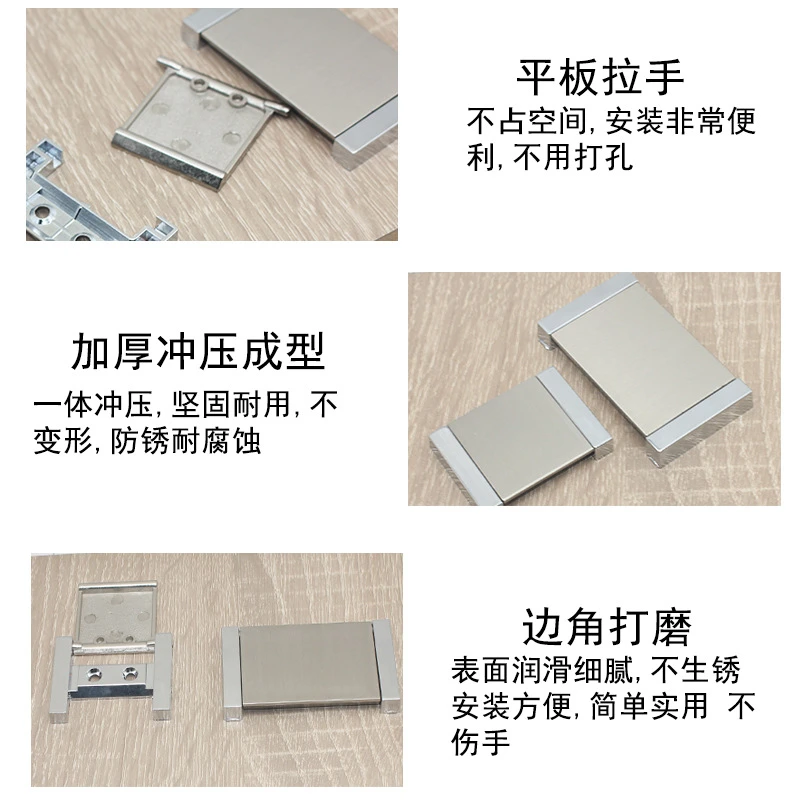 平板拉手
不占空间, 安装非常便利, 不用打孔

加厚冲压成型
一体冲压, 坚固耐用, 不变形, 防锈耐腐蚀

边角打磨
表面润滑细腻, 不生锈
安装方便, 简单实用 不伤手