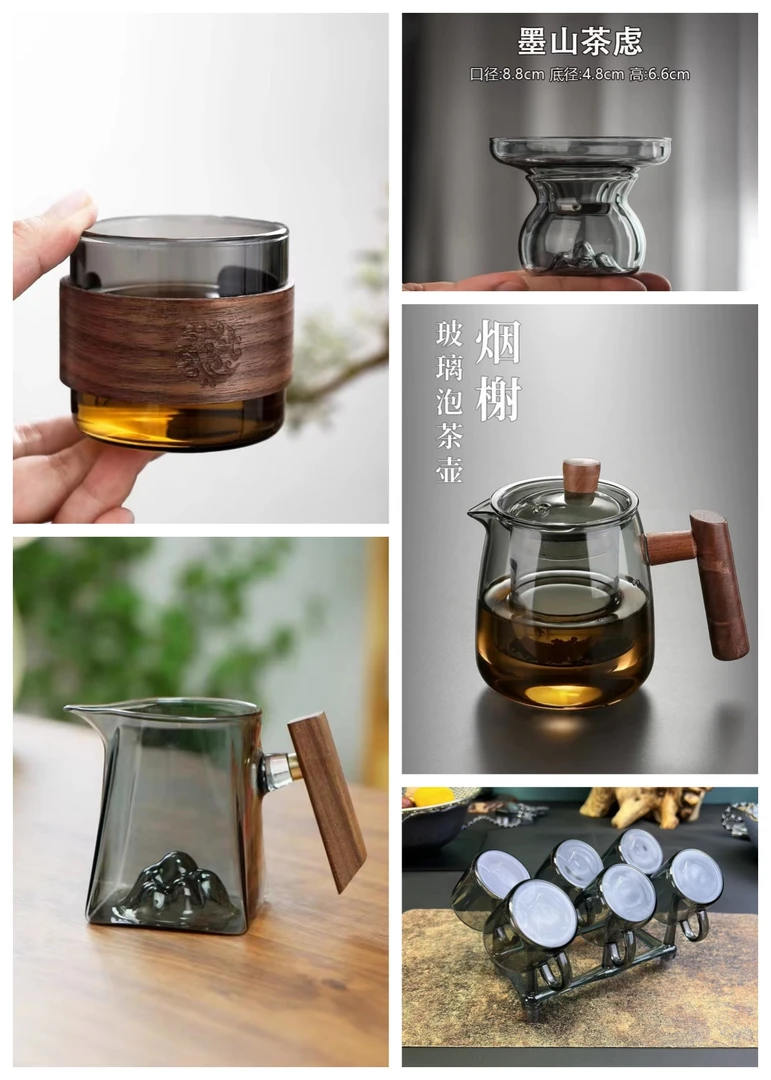 墨山茶虑
口径:8.8cm 底径:4.8cm 高:6.6cm

烟榭
玻璃泡茶壶