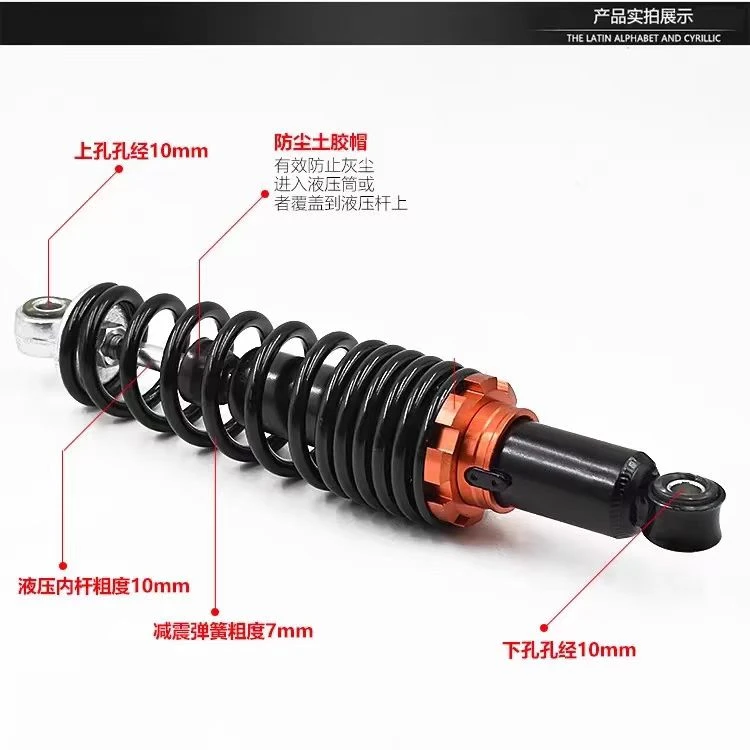 产品实拍展示
THE LATIN ALPHABET AND CYRILLIC

上孔孔经10mm

防尘土胶帽
有效防止灰尘进入液压筒或者覆盖到液压杆上

液压内杆粗度10mm

减震弹簧粗度7mm

下孔孔经10mm