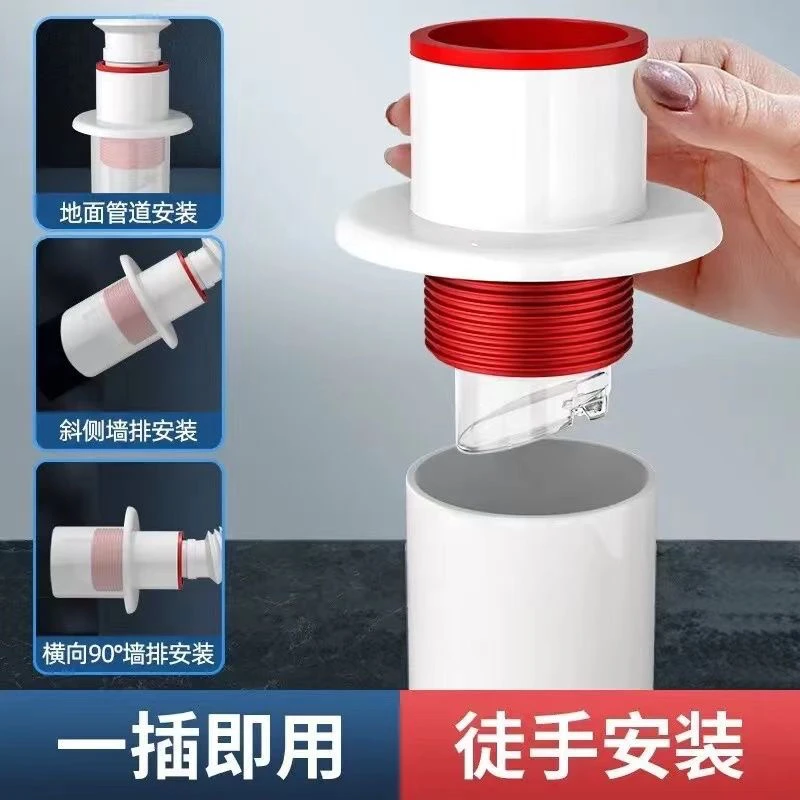 地面管道安装

斜侧墙排安装

横向90°墙排安装

一插即用

徒手安装